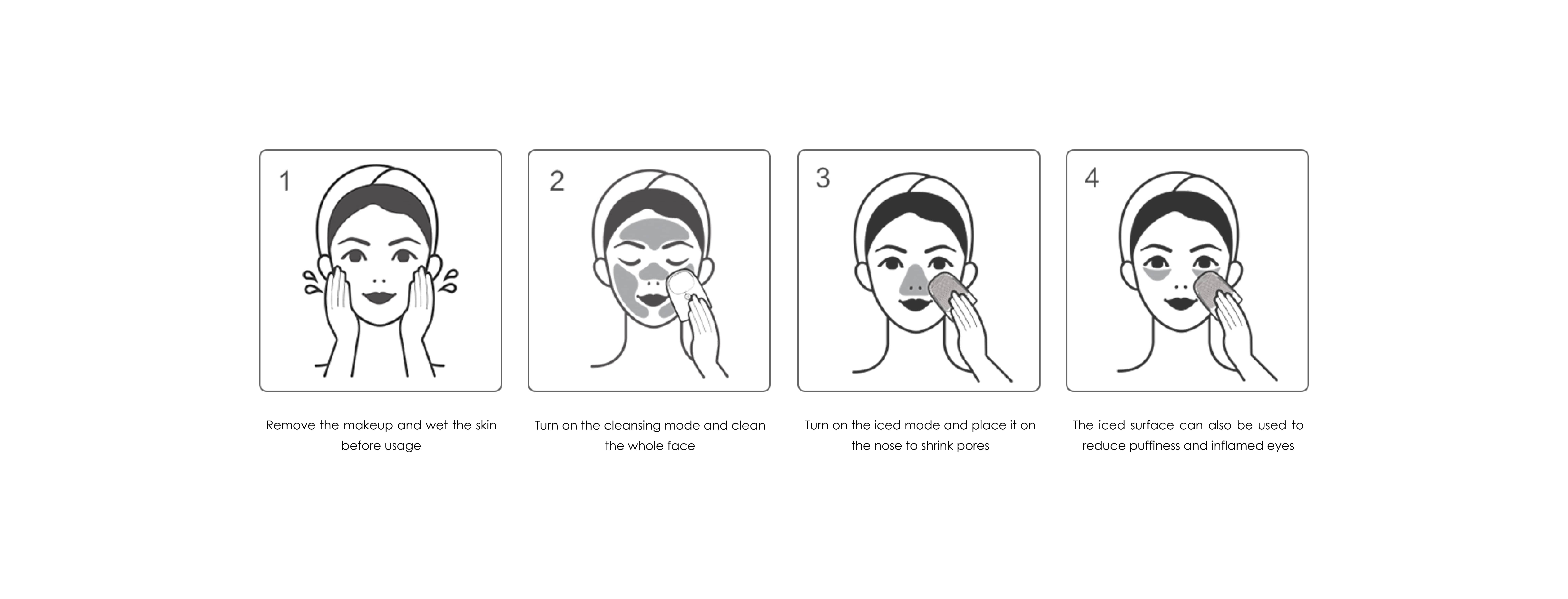 1

Remove the makeup and wet the skin before usage

2

Turn on the cleansing mode and clean the whole face

3

Turn on the iced mode and place it on the nose to shrink pores

4

The iced surface can also be used to reduce puffiness and inflamed eyes