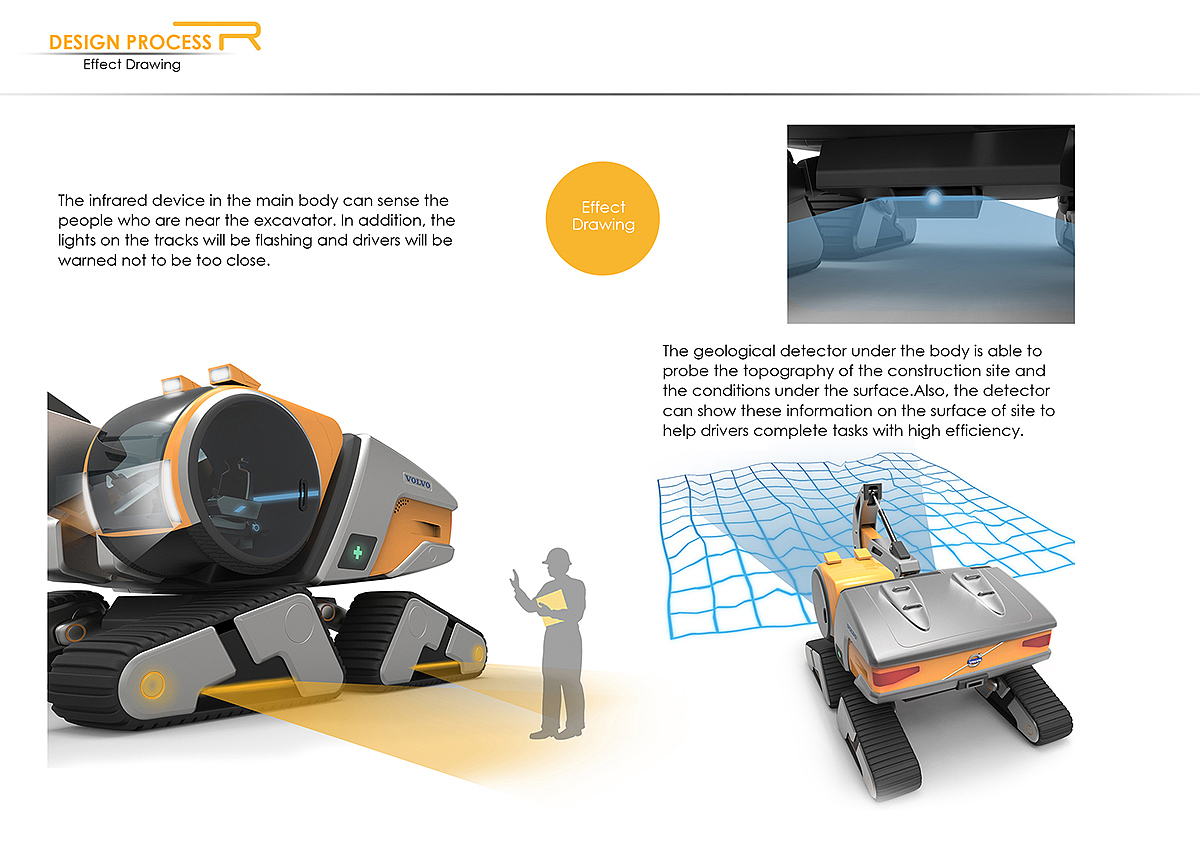 DESIGN PROCESS
Effect Drawing

The infrared device in the main body can sense the people who are near the excavator. In addition, the lights on the tracks will be flashing and drivers will be warned not to be too close.

Effect Drawing

The geological detector under the body is able to probe the topography of the construction site and the conditions under the surface.Also, the detector can show these information on the surface of site to help drivers complete tasks with high efficiency.

VOLVO