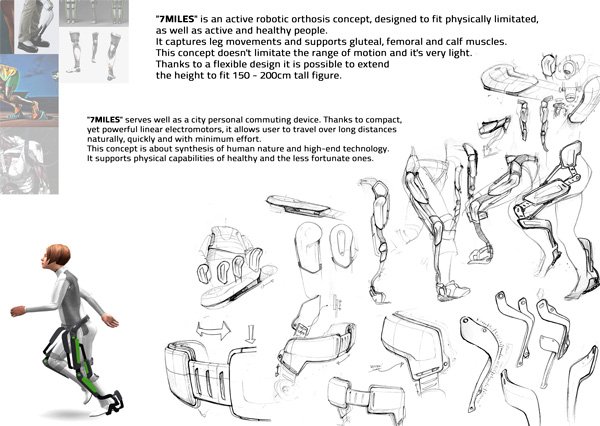 "7MILES" is an active robotic orthosis concept, designed to fit physically limitated, as well as active and healthy people.
It captures leg movements and supports gluteal, femoral and calf muscles.
This concept doesn't limitate the range of motion and it's very light.
Thanks to a flexible design it is possible to extend the height to fit 150 - 200cm tall figure.

"7MILES" serves well as a city personal commuting device. Thanks to compact, yet powerful linear electromotors, it allows user to travel over long distances naturally, quickly and with minimum effort.
This concept is about synthesis of human nature and high-end technology.
It supports physical capabilities of healthy and the less fortunate ones.