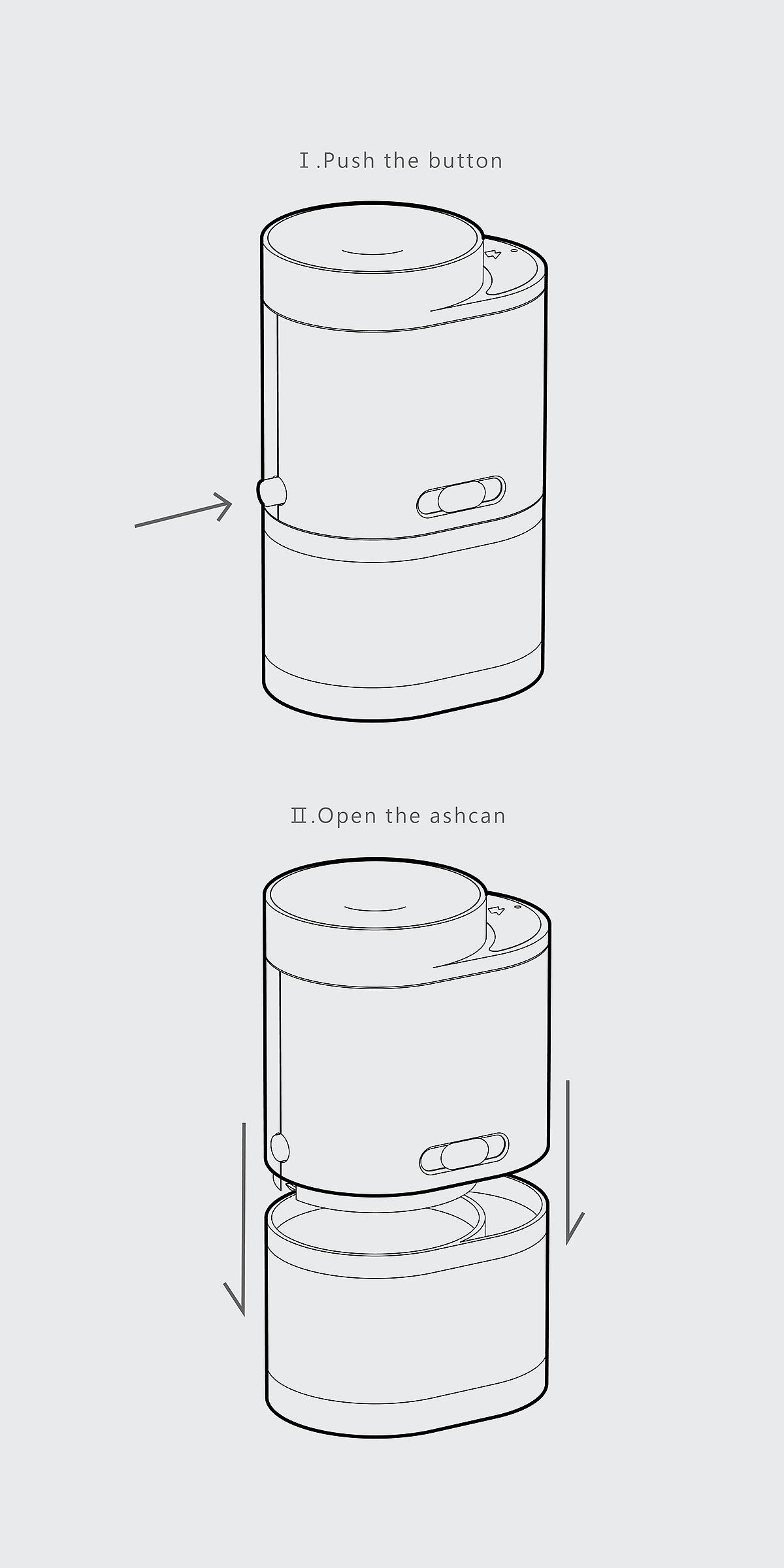 Ⅰ.Push the button

Ⅱ.Open the ashcan