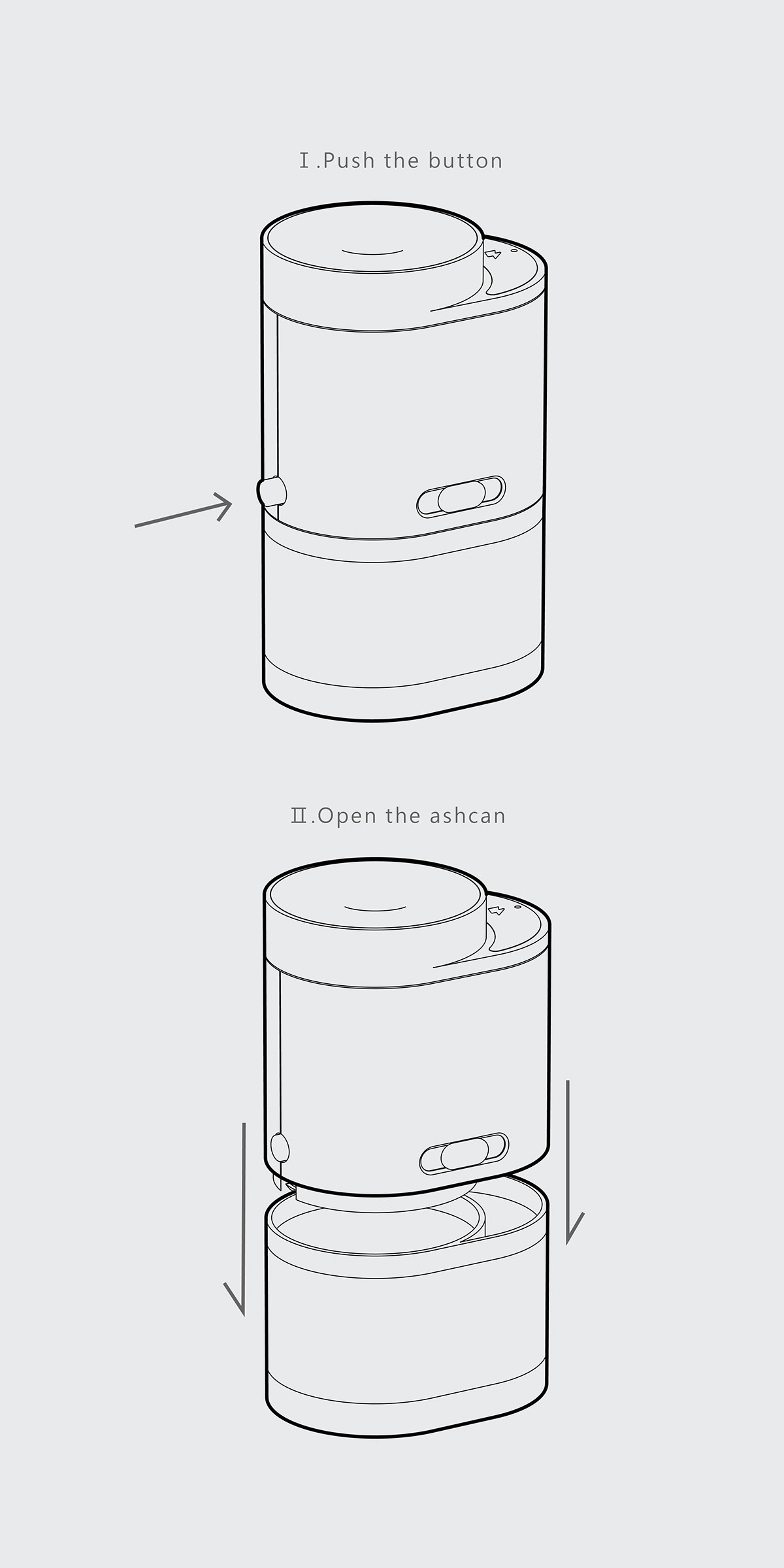 Ⅰ.Push the button

Ⅱ.Open the ashcan