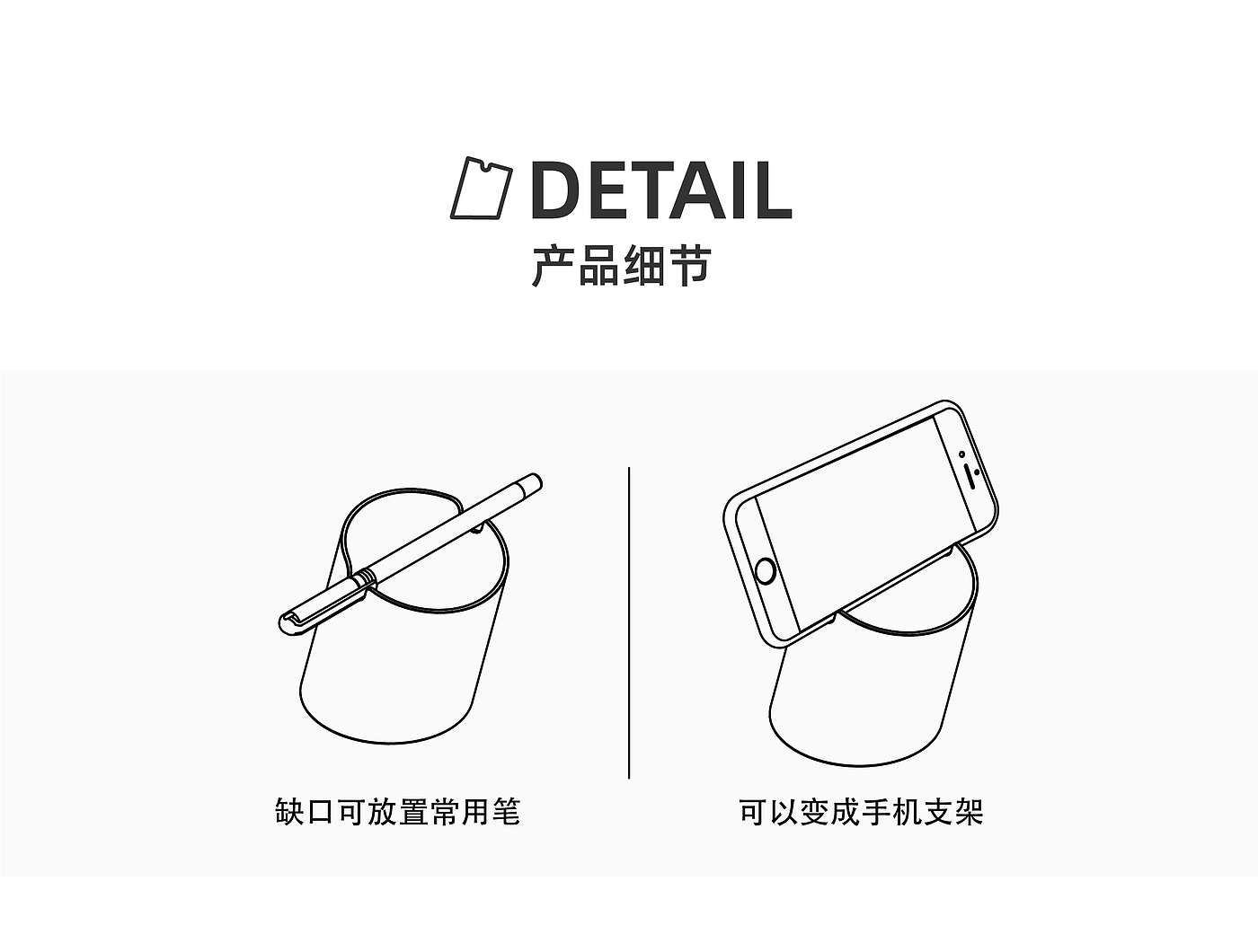 DETAIL
产品细节

缺口可放置常用笔

可以变成手机支架