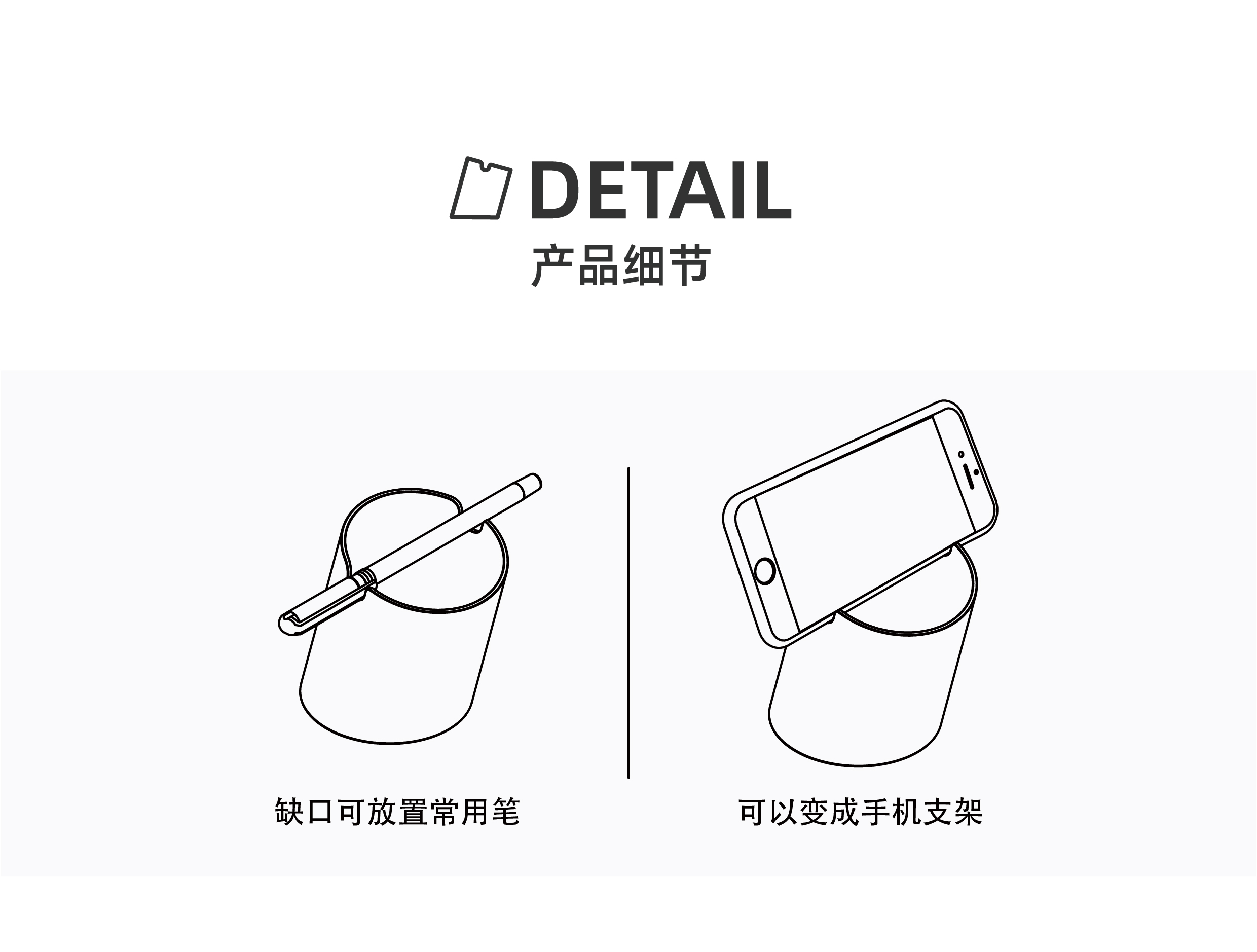 DETAIL
产品细节

缺口可放置常用笔

可以变成手机支架