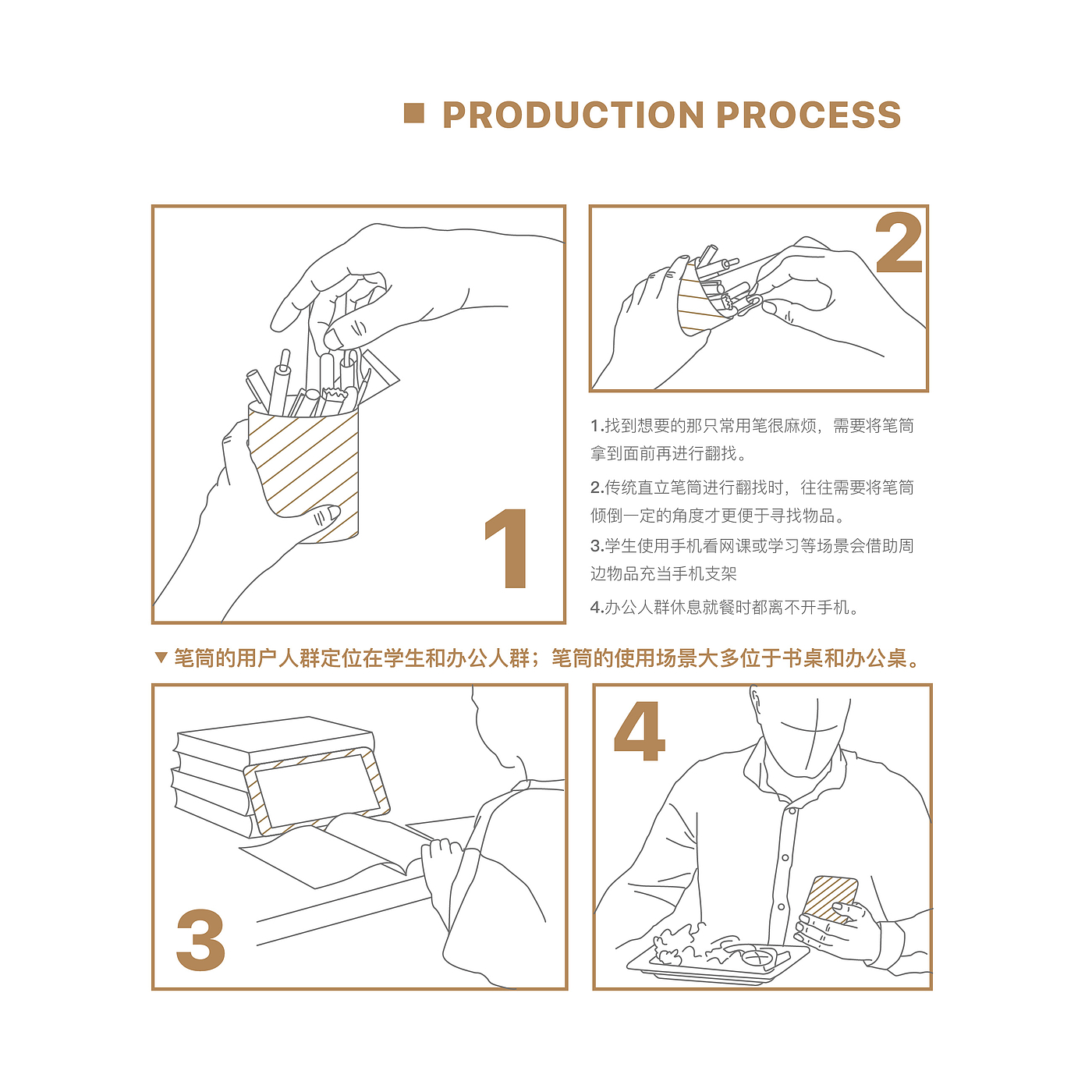 ■ PRODUCTION PROCESS

1

2

1.找到想要的那只常用笔很麻烦，需要将笔筒拿到面前再进行翻找。

2.传统直立笔筒进行翻找时，往往需要将笔筒倾倒一定的角度才更便于寻找物品。

3.学生使用手机看网课或学习等场景会借助周边物品充当手机支架

4.办公人群休息就餐时都离不开手机。

▼ 笔筒的用户人群定位在学生和办公人群；笔筒的使用场景大多位于书桌和办公桌。

3

4