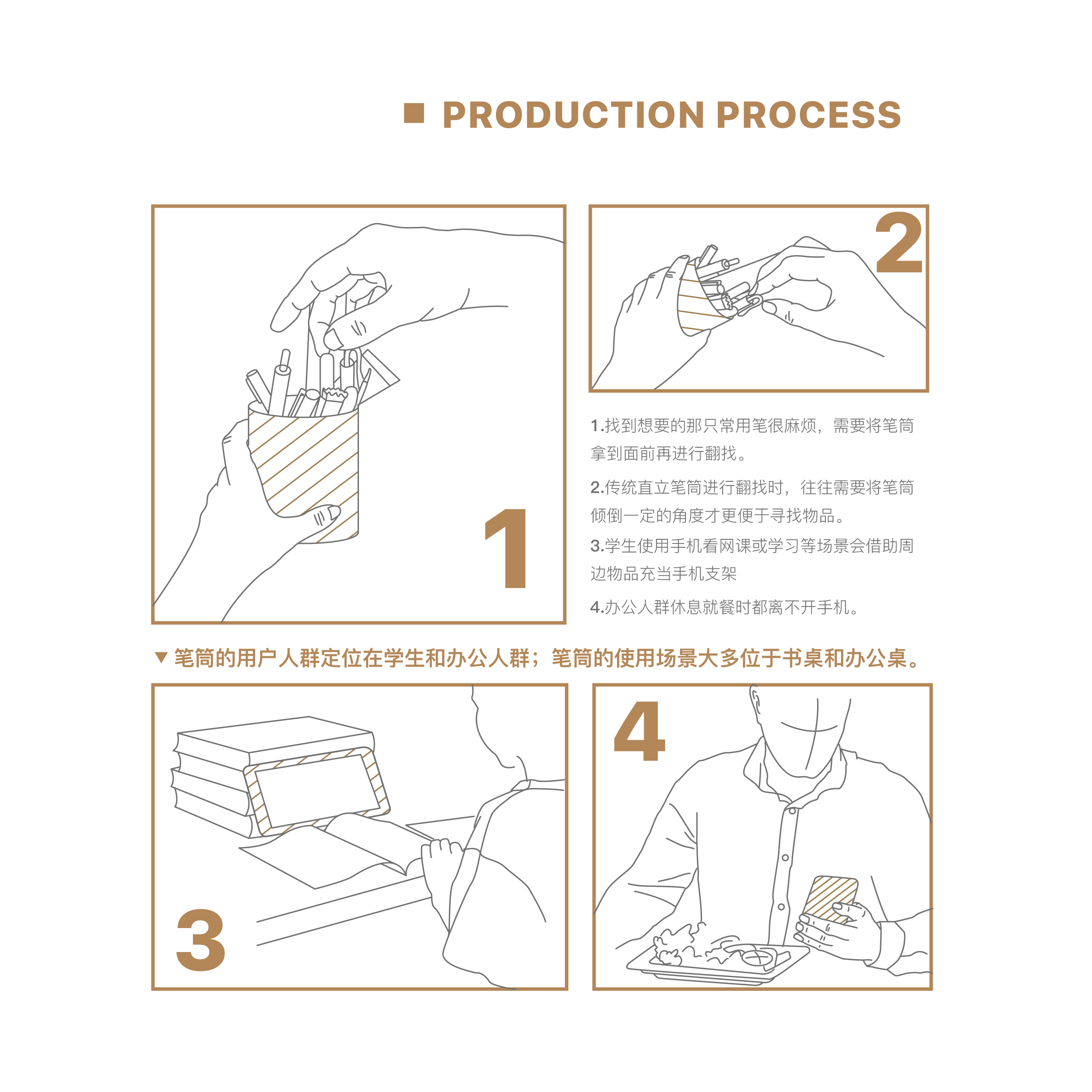 ■ PRODUCTION PROCESS

1

2

1.找到想要的那只常用笔很麻烦，需要将笔筒拿到面前再进行翻找。

2.传统直立笔筒进行翻找时，往往需要将笔筒倾倒一定的角度才更便于寻找物品。

3.学生使用手机看网课或学习等场景会借助周边物品充当手机支架

4.办公人群休息就餐时都离不开手机。

▼ 笔筒的用户人群定位在学生和办公人群；笔筒的使用场景大多位于书桌和办公桌。

3

4