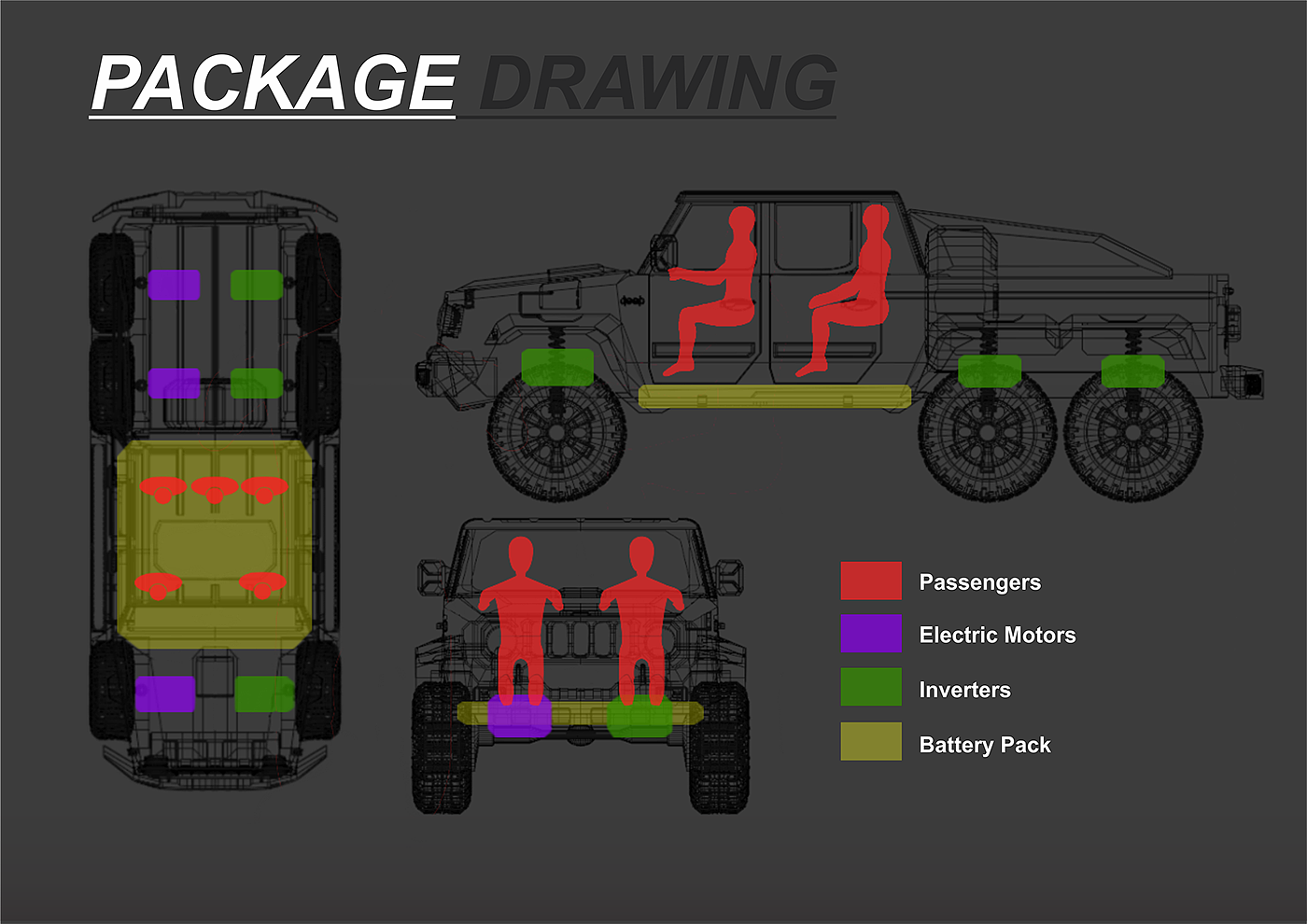 PACKAGE DRAWING

Jeep

Passengers
Electric Motors
Inverters
Battery Pack