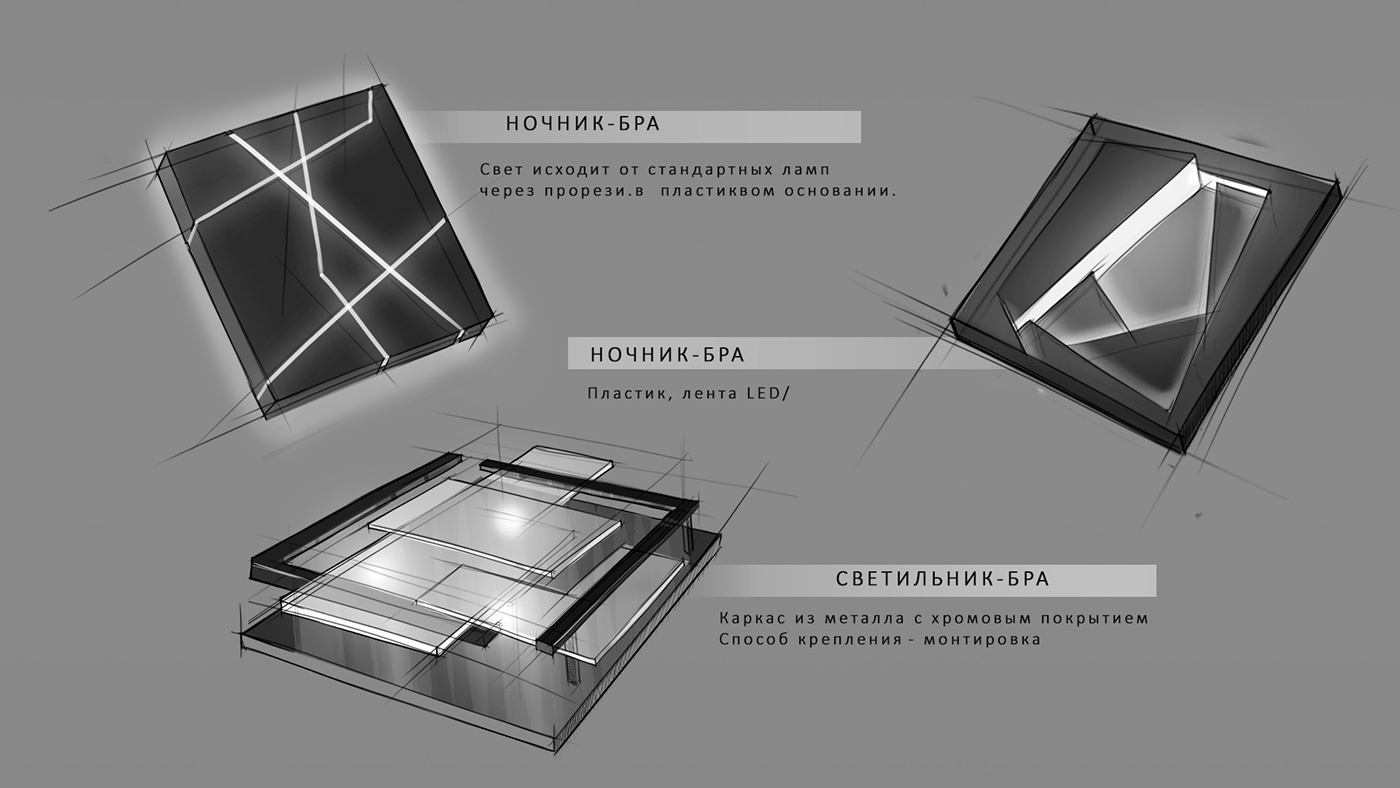 НОЧНИК-БРА

Свет исходит от стандартных ламп через прорези.в пластиквом основании.

НОЧНИК-БРА

Пластик, лента LED/

СВЕТИЛЬНИК-БРА

Каркас из металла с хромовым покрытием
Способ крепления - монтировка