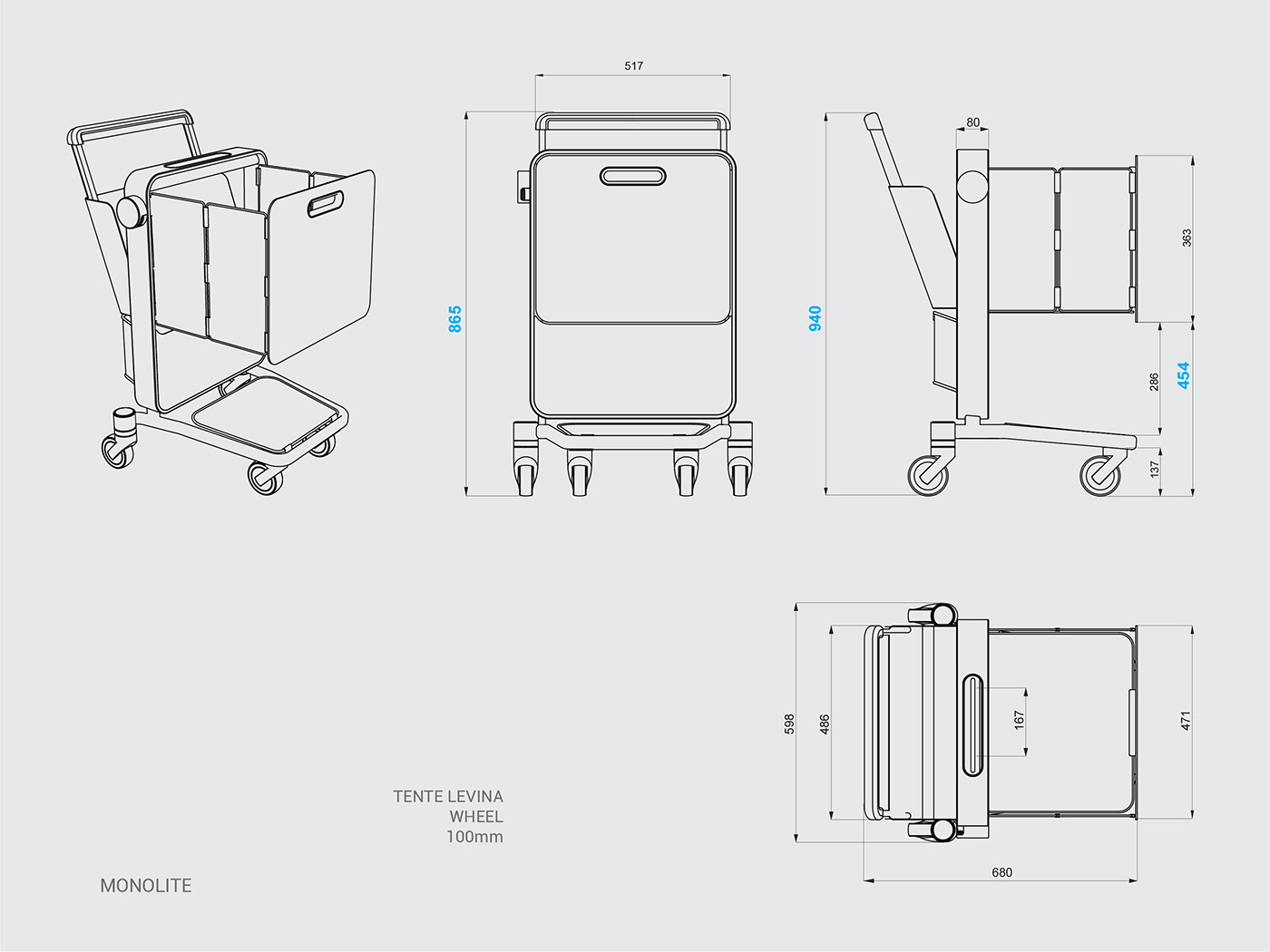 517

865

940

80

363

286

454

137

598

486

167

471

680

TENTE LEVINA
WHEEL
100mm

MONOLITE