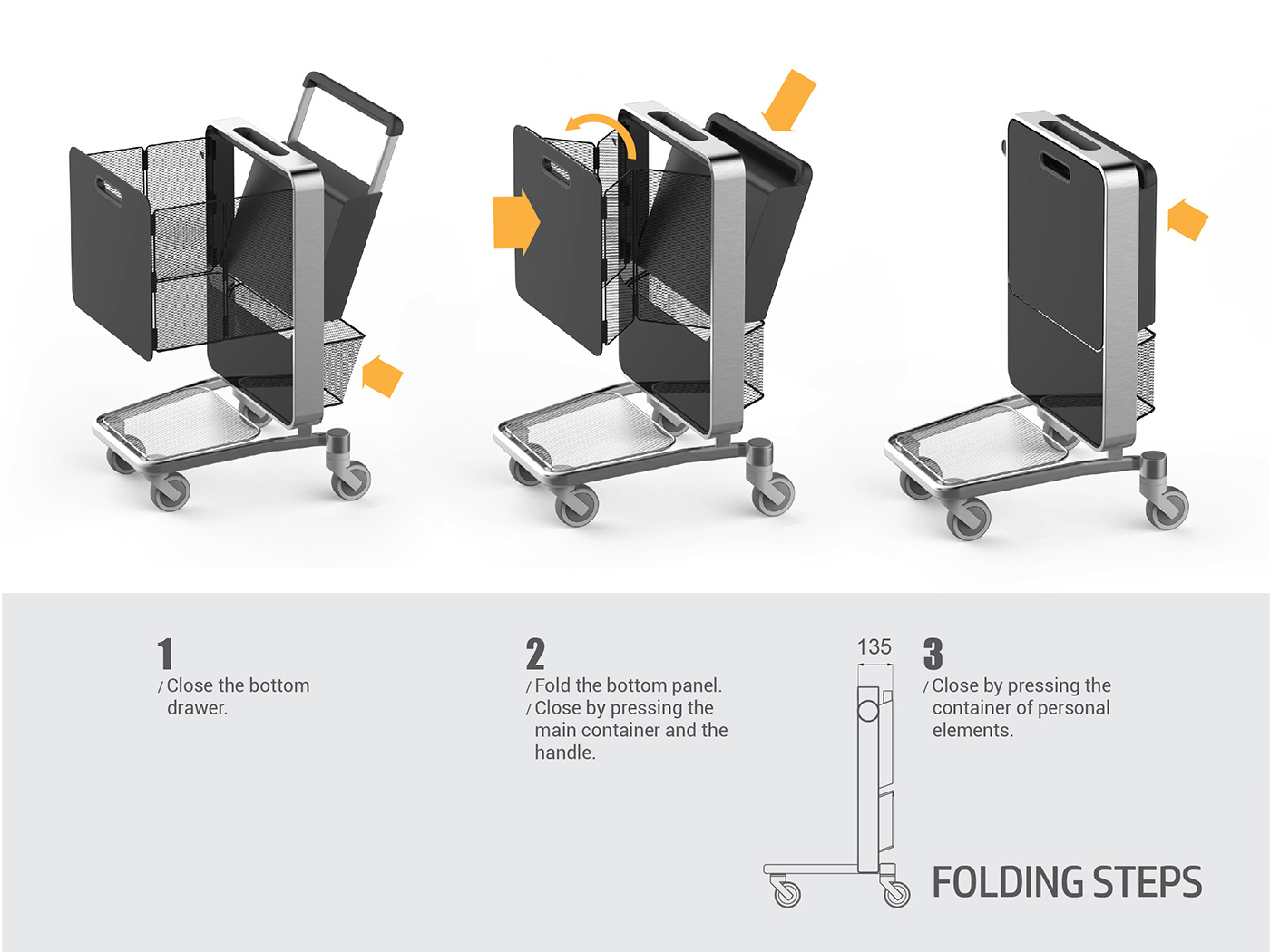 1
/ Close the bottom drawer.

2
/ Fold the bottom panel.
/ Close by pressing the main container and the handle.

135

3
/ Close by pressing the container of personal elements.

FOLDING STEPS