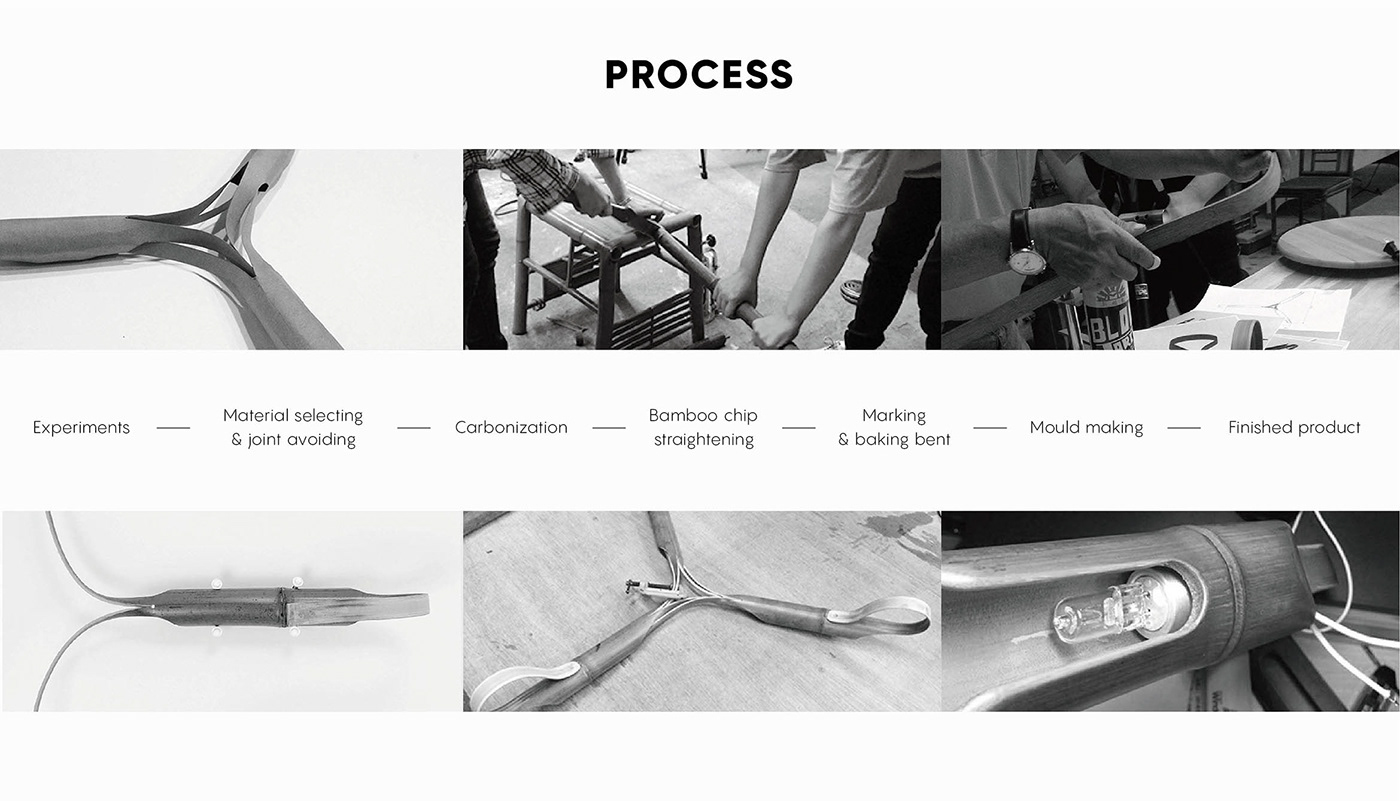 PROCESS

Experiments — Material selecting & joint avoiding — Carbonization — Bamboo chip straightening — Marking & baking bent — Mould making — Finished product