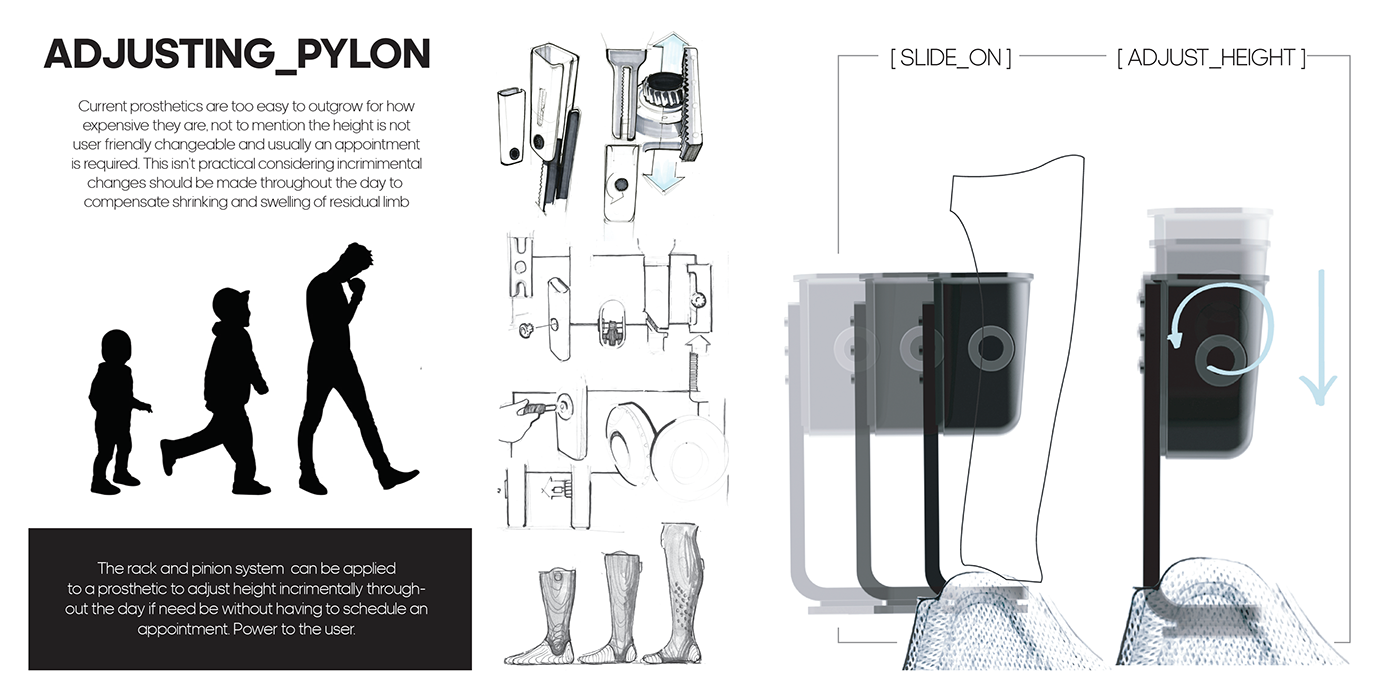 ADJUSTING_PYLON

Current prosthetics are too easy to outgrow for how expensive they are, not to mention the height is not user friendly changeable and usually an appointment is required. This isn't practical considering incrimental changes should be made throughout the day to compensate shrinking and swelling of residual limb

The rack and pinion system can be applied to a prosthetic to adjust height incrimentally throughout the day if need be without having to schedule an appointment. Power to the user.

[ SLIDE_ON ]

[ ADJUST_HEIGHT ]