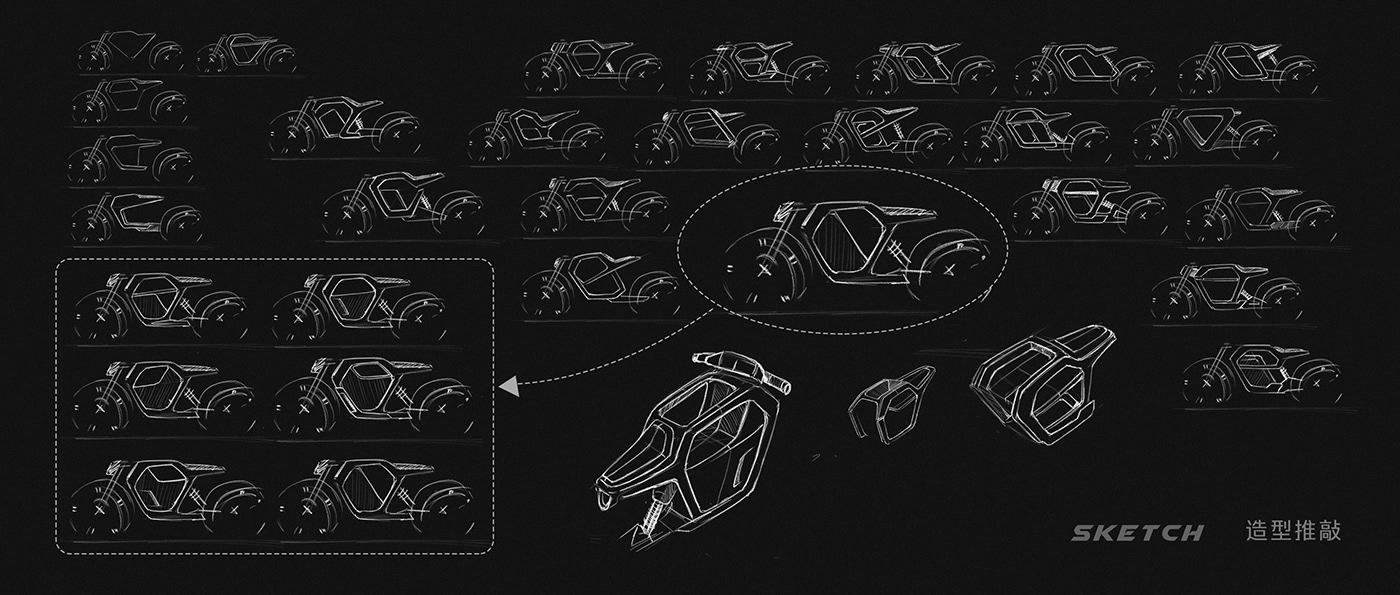 SKETCH 造型推敲