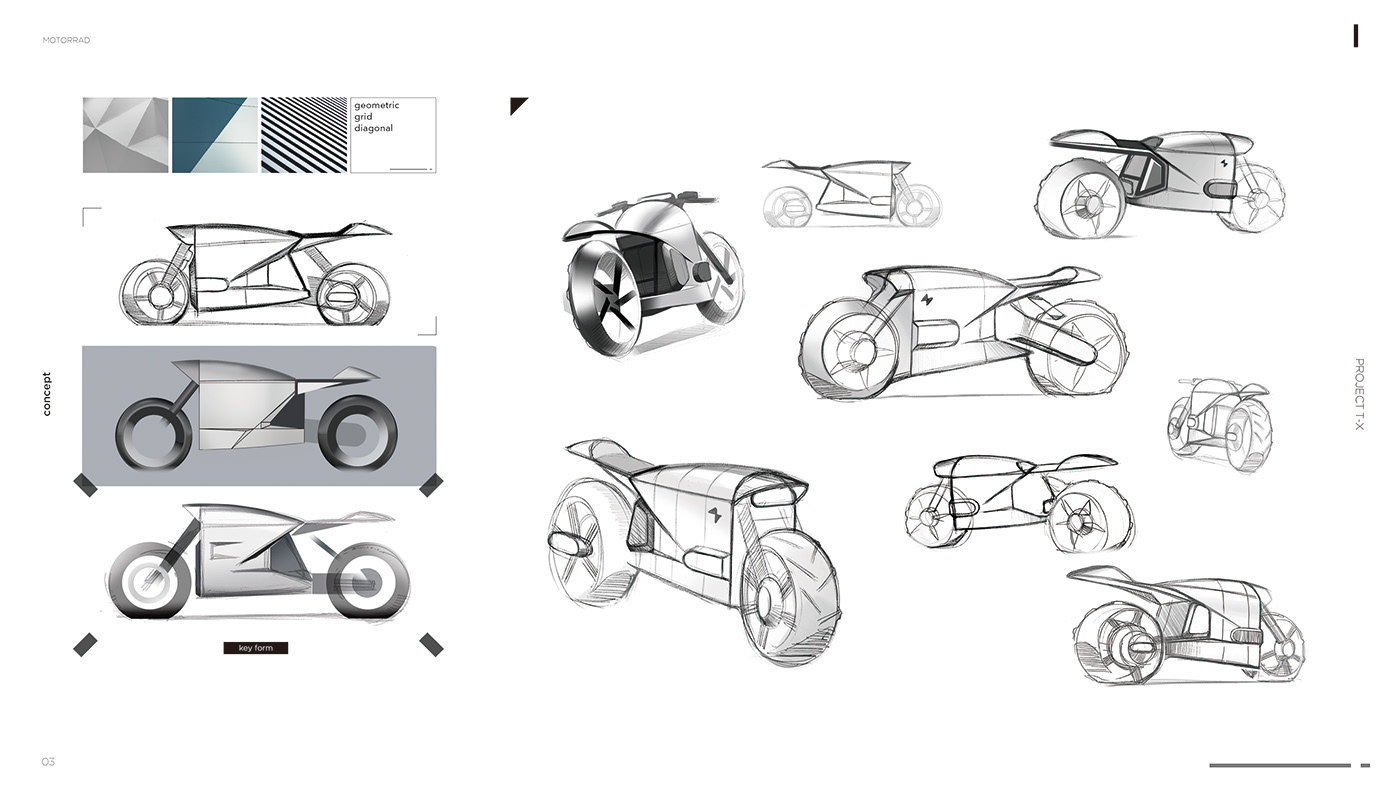 MOTORRAD

geometric
grid
diagonal

concept

key form

PROJECT T-X

03