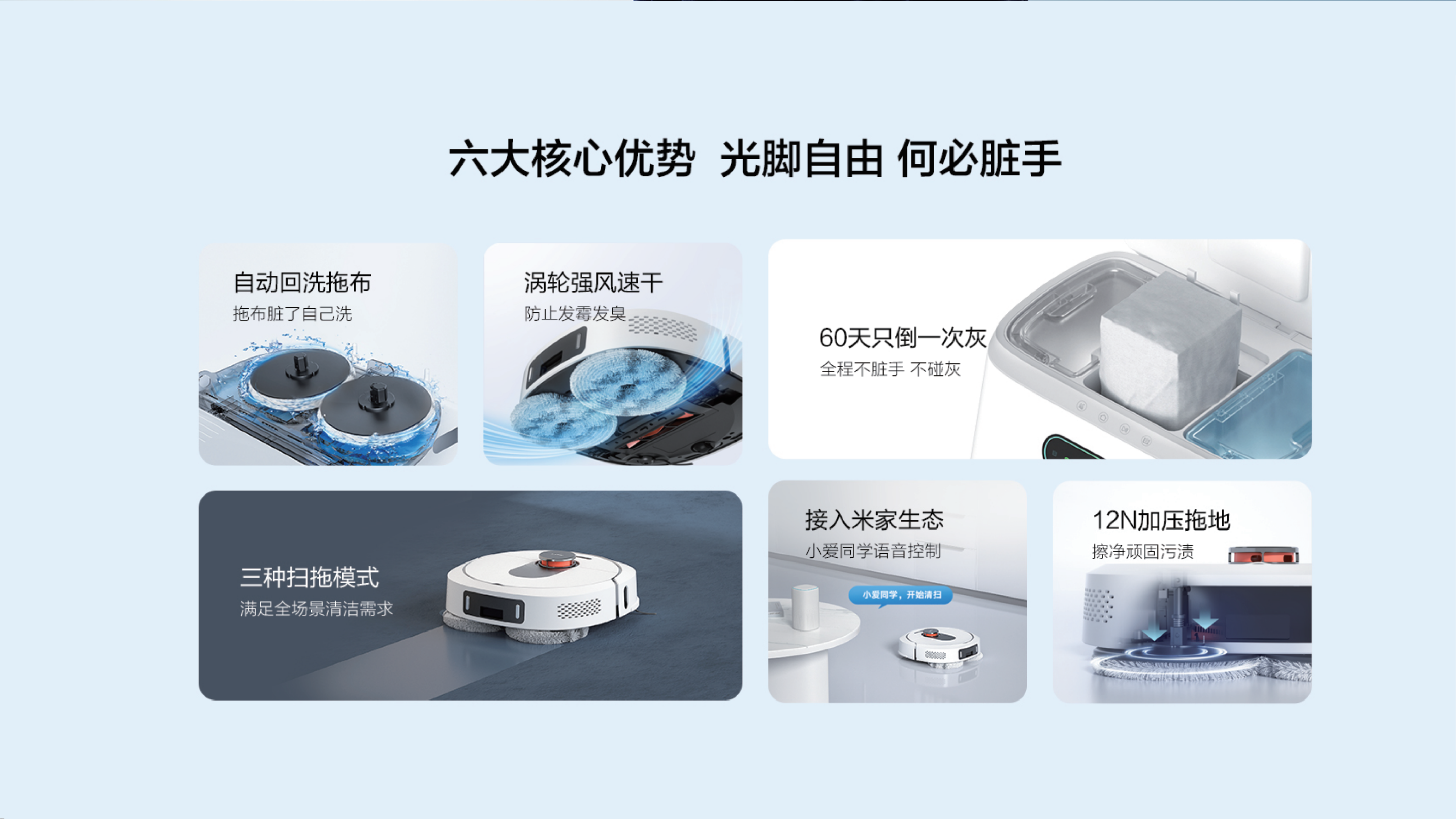 六大核心优势 光脚自由 何必脏手

自动回洗拖布
拖布脏了自己洗

涡轮强风速干
防止发霉发臭

60天只倒一次灰
全程不脏手 不碰灰

三种扫拖模式
满足全场景清洁需求

接入米家生态
小爱同学语音控制

小爱同学，开始清扫

12N加压拖地
擦净顽固污渍