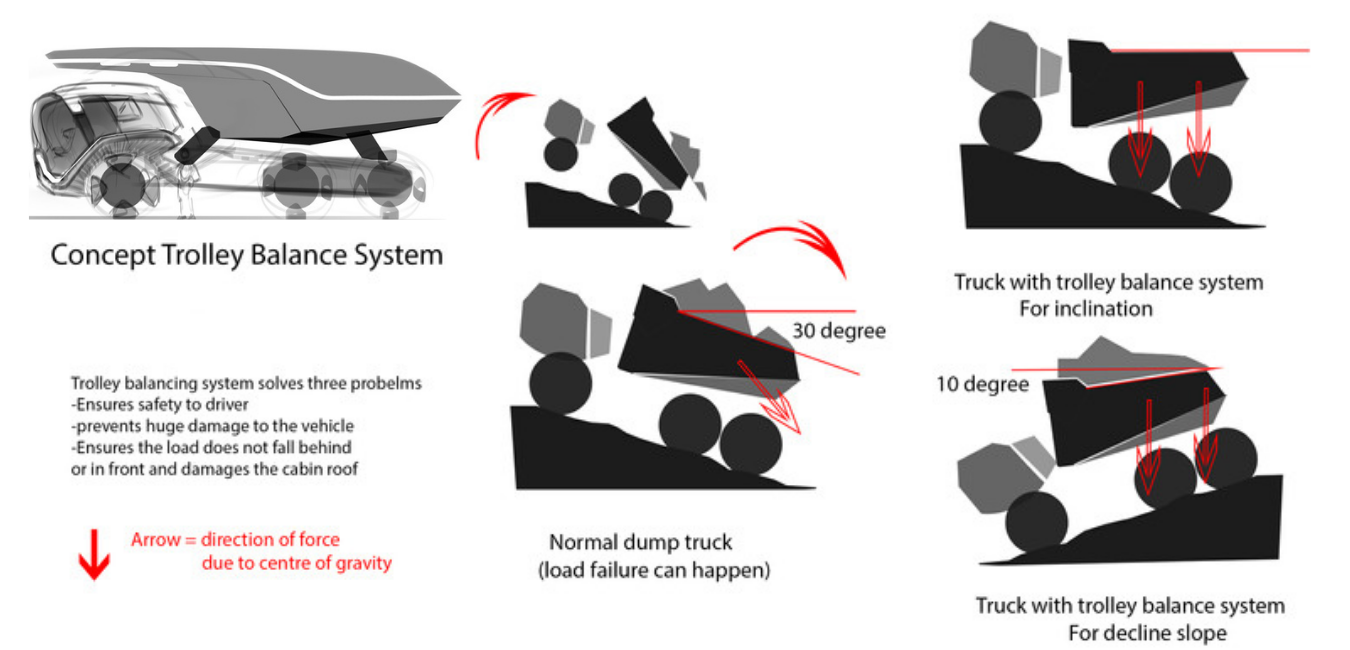 Concept Trolley Balance System

Trolley balancing system solves three probelms
-Ensures safety to driver
-prevents huge damage to the vehicle
-Ensures the load does not fall behind or in front and damages the cabin roof

Arrow = direction of force due to centre of gravity

30 degree

Normal dump truck
(load failure can happen)

Truck with trolley balance system
For inclination

10 degree

Truck with trolley balance system
For decline slope