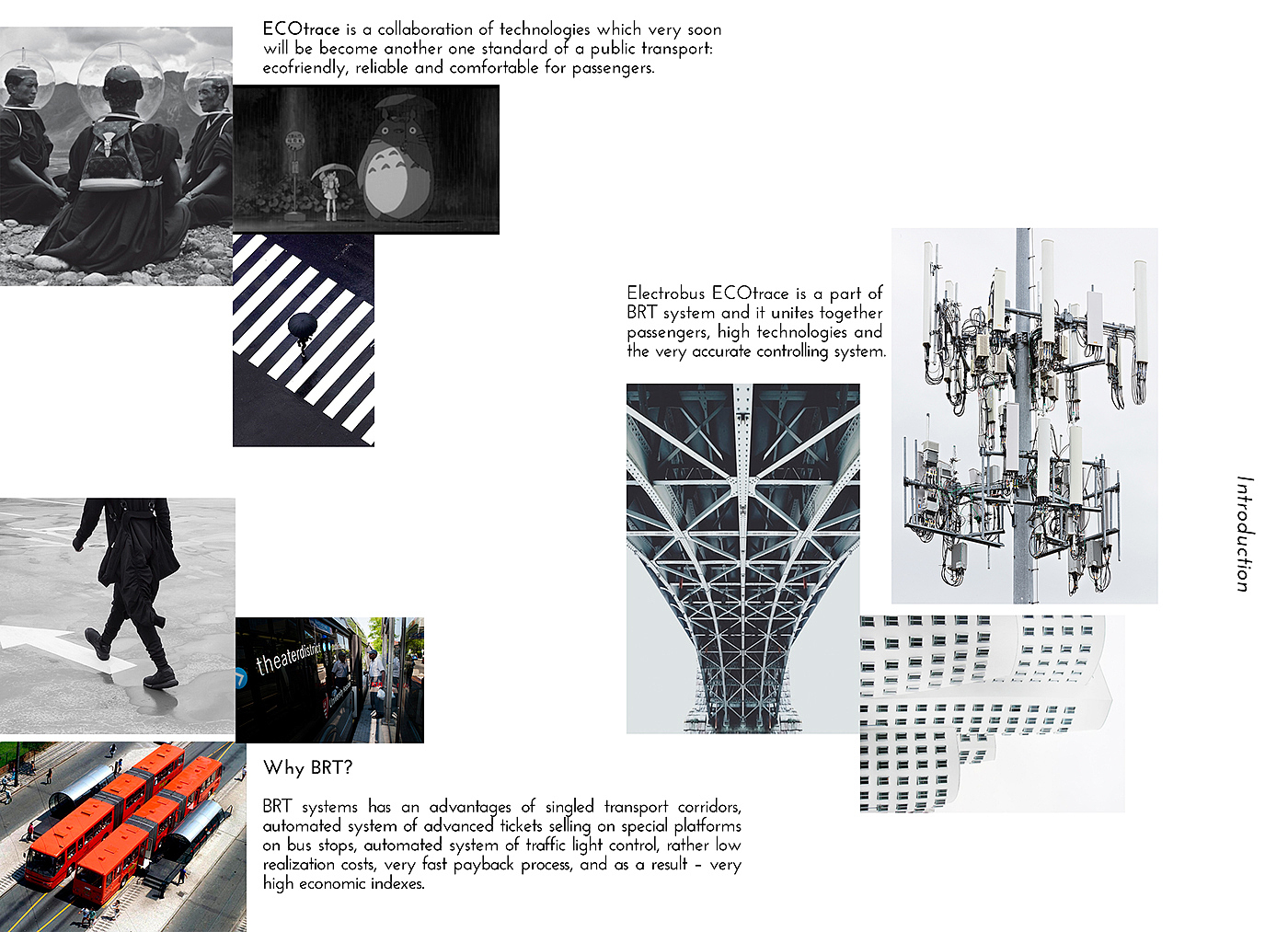 ECOtrace is a collaboration of technologies which very soon will be become another one standard of a public transport: ecofriendly, reliable and comfortable for passengers.

Electrobus ECOtrace is a part of BRT system and it unites together passengers, high technologies and the very accurate controlling system.

Introduction

theaterdistrict

Why BRT?

BRT systems has an advantages of singled transport corridors, automated system of advanced tickets selling on special platforms on bus stops, automated system of traffic light control, rather low realization costs, very fast payback process, and as a result – very high economic indexes.