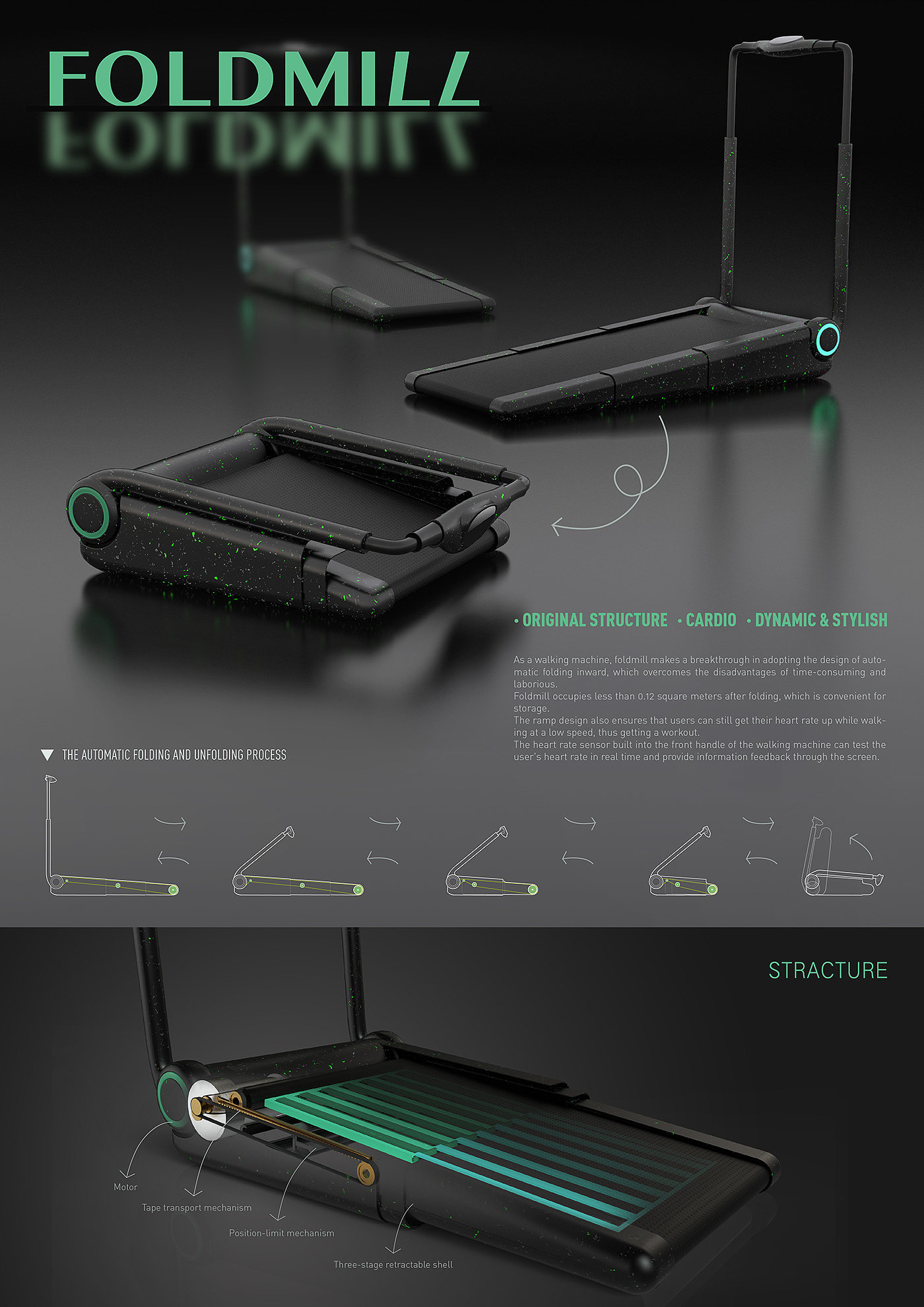 FOLDMILL

• ORIGINAL STRUCTURE • CARDIO • DYNAMIC & STYLISH

As a walking machine, foldmill makes a breakthrough in adopting the design of automatic folding inward, which overcomes the disadvantages of time-consuming and laborious.
Foldmill occupies less than 0.12 square meters after folding, which is convenient for storage.
The ramp design also ensures that users can still get their heart rate up while walking at a low speed, thus getting a workout.
The heart rate sensor built into the front handle of the walking machine can test the user's heart rate in real time and provide information feedback through the screen.

THE AUTOMATIC FOLDING AND UNFOLDING PROCESS

STRACTURE

Motor

Tape transport mechanism

Position-limit mechanism

Three-stage retractable shell