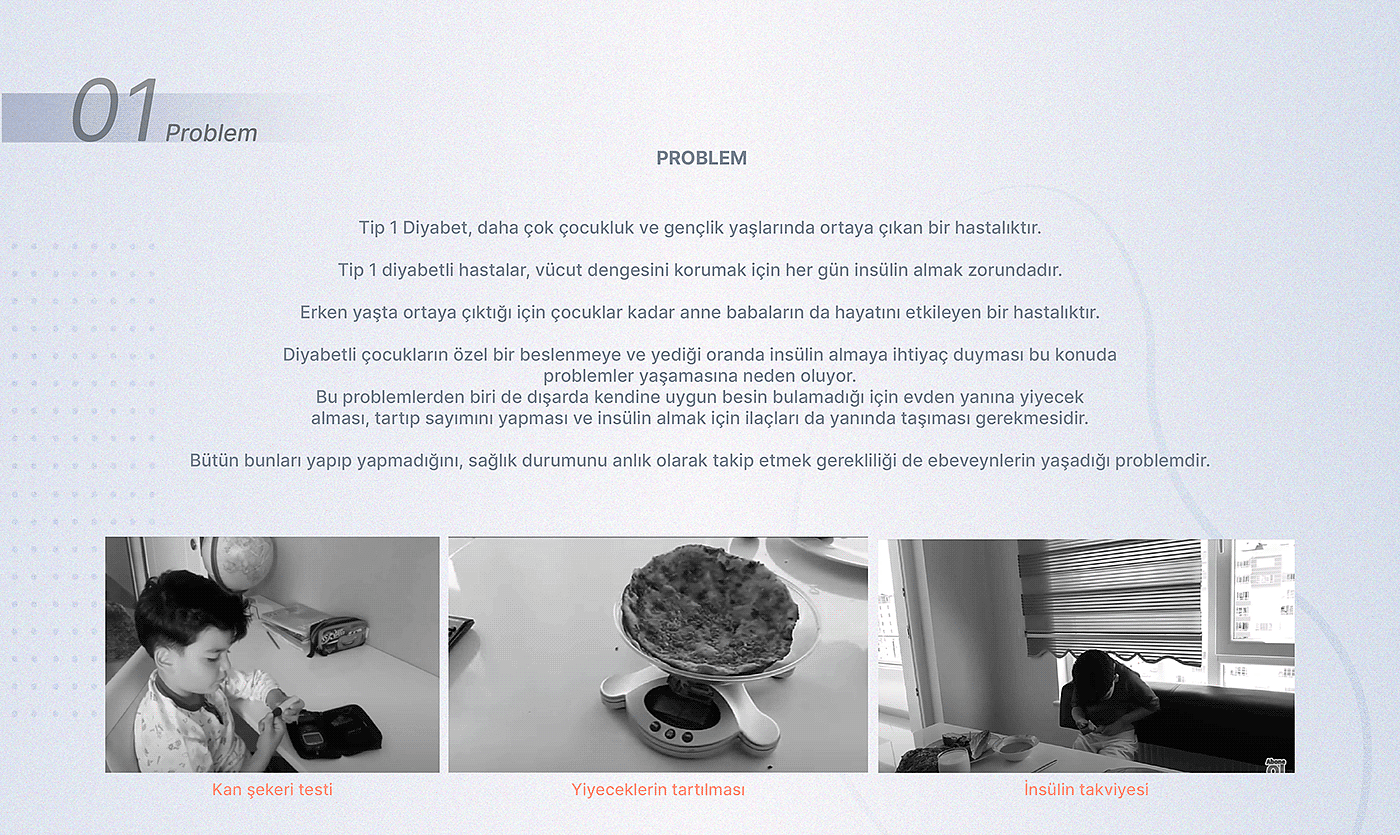 01 Problem

PROBLEM

Tip 1 Diyabet, daha çok çocukluk ve gençlik yaşlarında ortaya çıkan bir hastalıktır.

Tip 1 diyabetli hastalar, vücut dengesini korumak için her gün insülin almak zorundadır.

Erken yaşta ortaya çıktığı için çocuklar kadar anne babaların da hayatını etkileyen bir hastalıktır.

Diyabetli çocukların özel bir beslenmeye ve yediği oranda insülin almaya ihtiyaç duyması bu konuda problemler yaşamasına neden oluyor.
Bu problemlerden biri de dışarda kendine uygun besin bulamadığı için evden yanına yiyecek alması, tartıp sayımını yapması ve insülin almak için ilaçları da yanında taşıması gerekmesidir.

Bütün bunları yapıp yapmadığını, sağlık durumunu anlık olarak takip etmek gerekliliği de ebeveynlerin yaşadığı problemdir.

Kan şekeri testi

Yiyeceklerin tartılması

İnsülin takviyesi