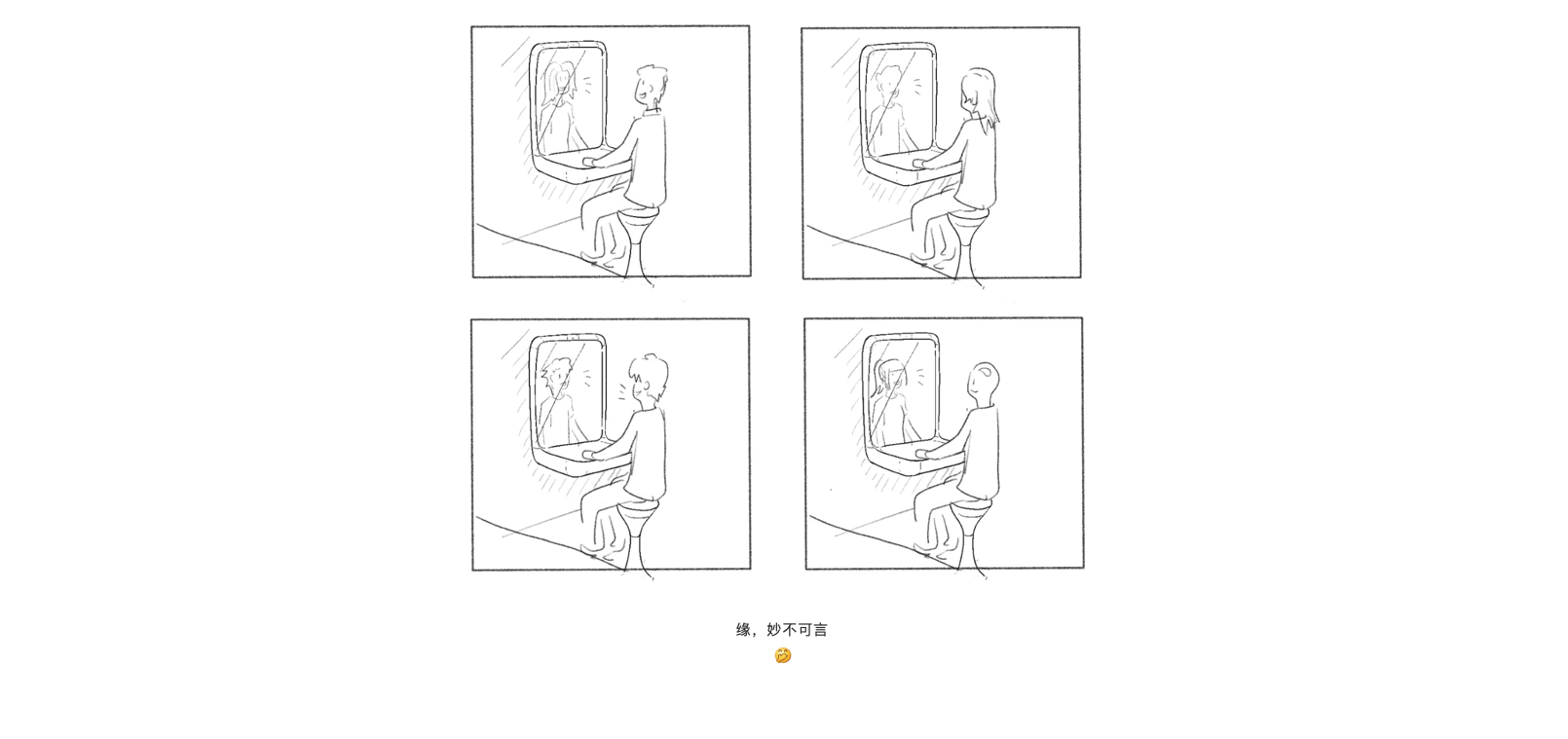 缘，妙不可言