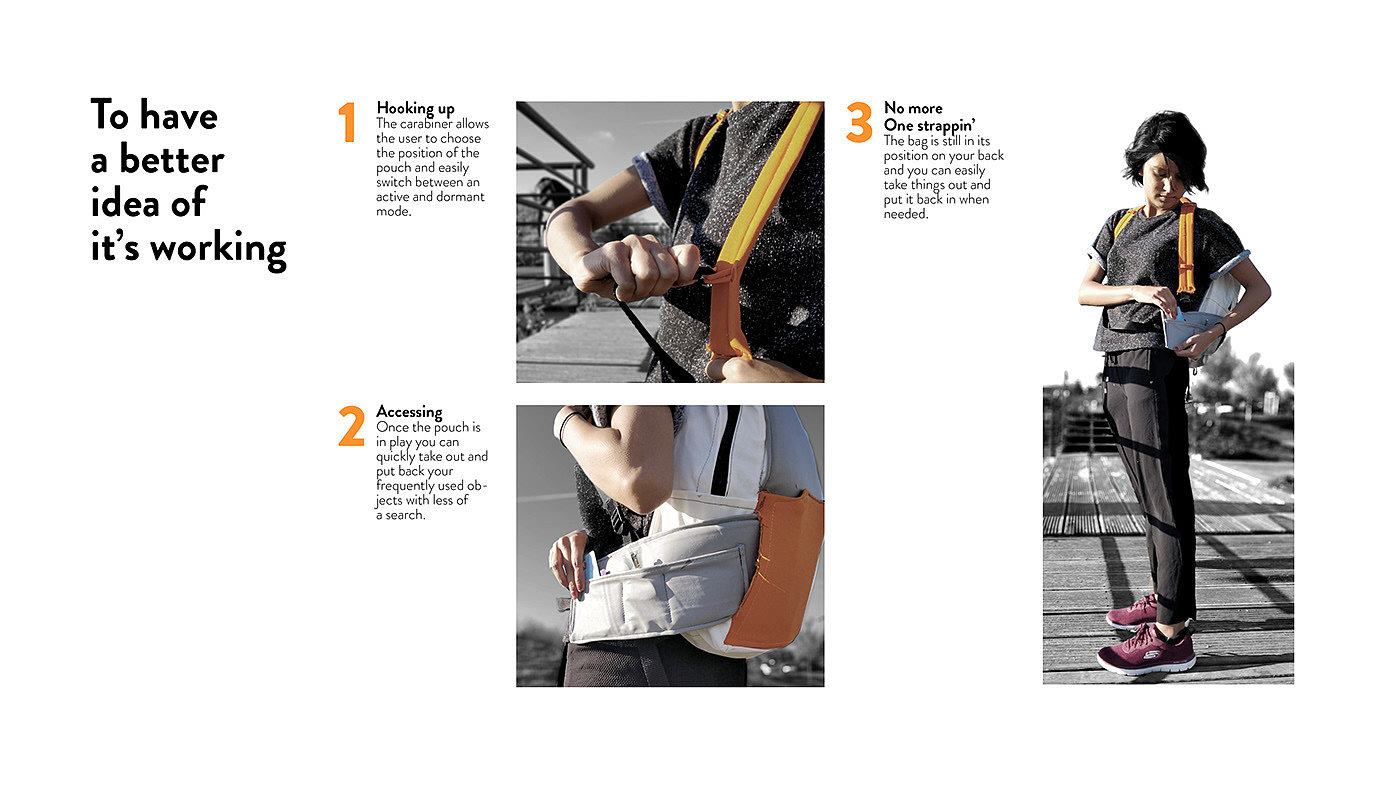 To have a better idea of it's working

1

Hooking up
The carabiner allows the user to choose the position of the pouch and easily switch between an active and dormant mode.

2

Accessing
Once the pouch is in play you can quickly take out and put back your frequently used objects with less of a search.

3

No more One strappin'
The bag is still in its position on your back and you can easily take things out and put it back in when needed.