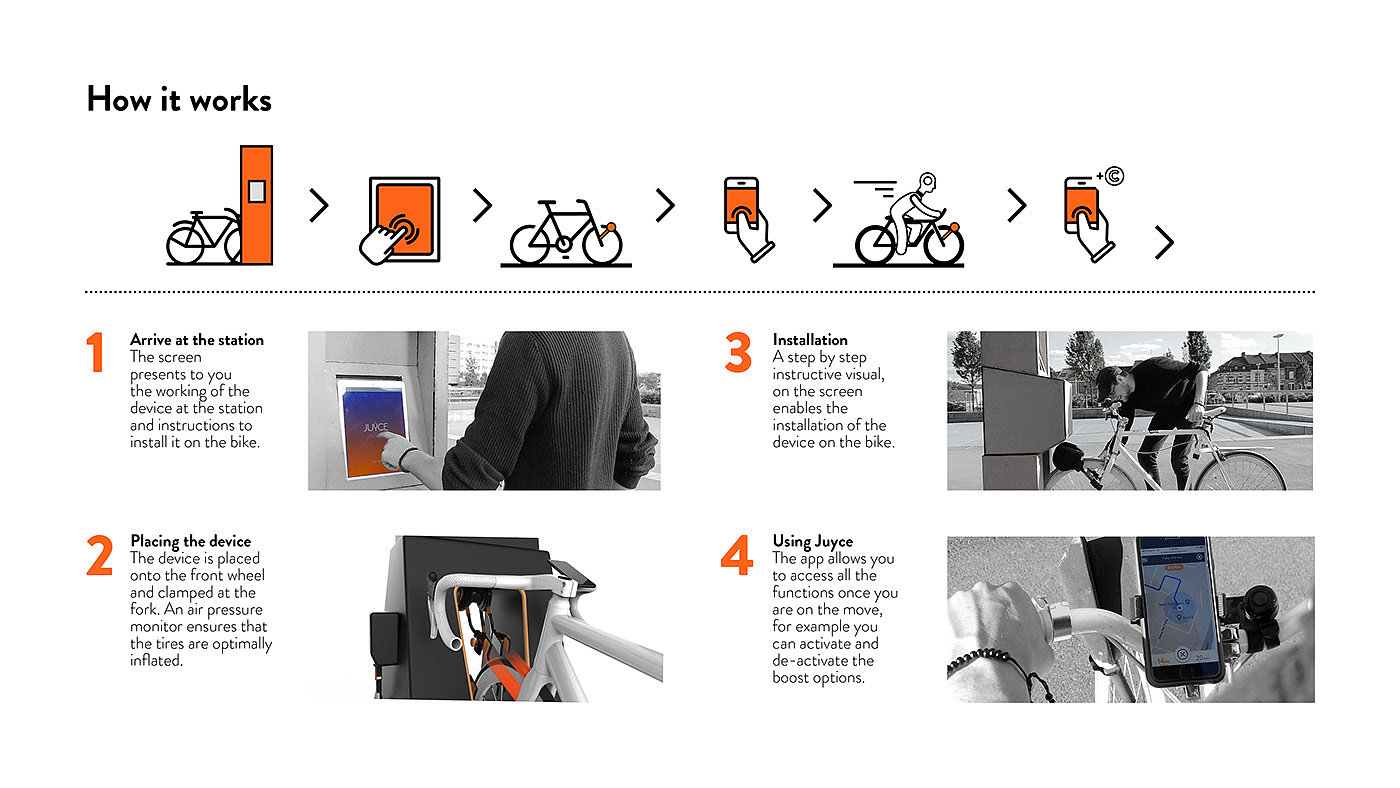 How it works

1 Arrive at the station
The screen presents to you the working of the device at the station and instructions to install it on the bike.

JUYCE

2 Placing the device
The device is placed onto the front wheel and clamped at the fork. An air pressure monitor ensures that the tires are optimally inflated.

3 Installation
A step by step instructive visual, on the screen enables the installation of the device on the bike.

4 Using Juyce
The app allows you to access all the functions once you are on the move, for example you can activate and de-activate the boost options.