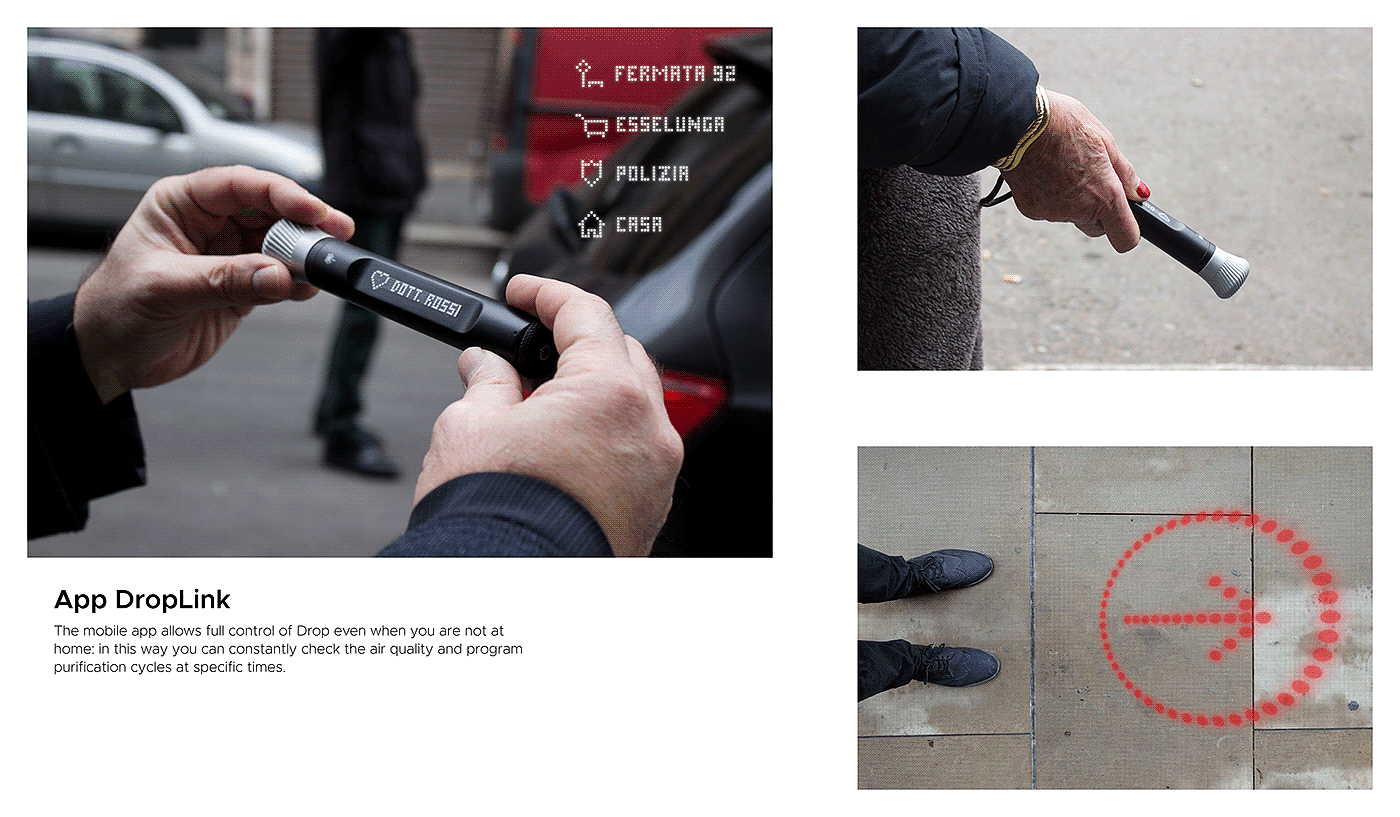 FERMATA 92
ESSELUNGA
POLIZIA
CASA

DOTT. ROSSI

App DropLink

The mobile app allows full control of Drop even when you are not at home: in this way you can constantly check the air quality and program purification cycles at specific times.