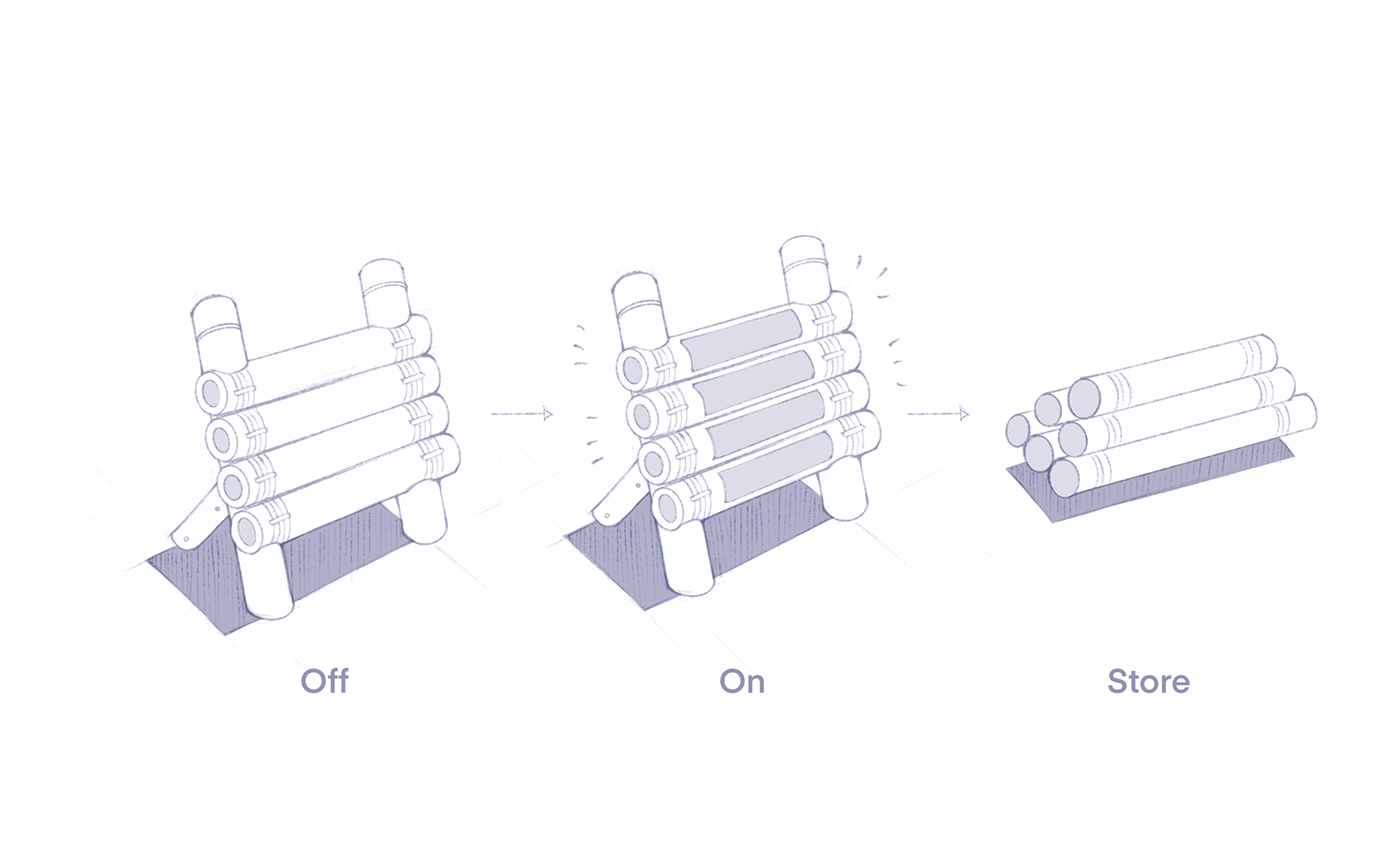 Off

On

Store