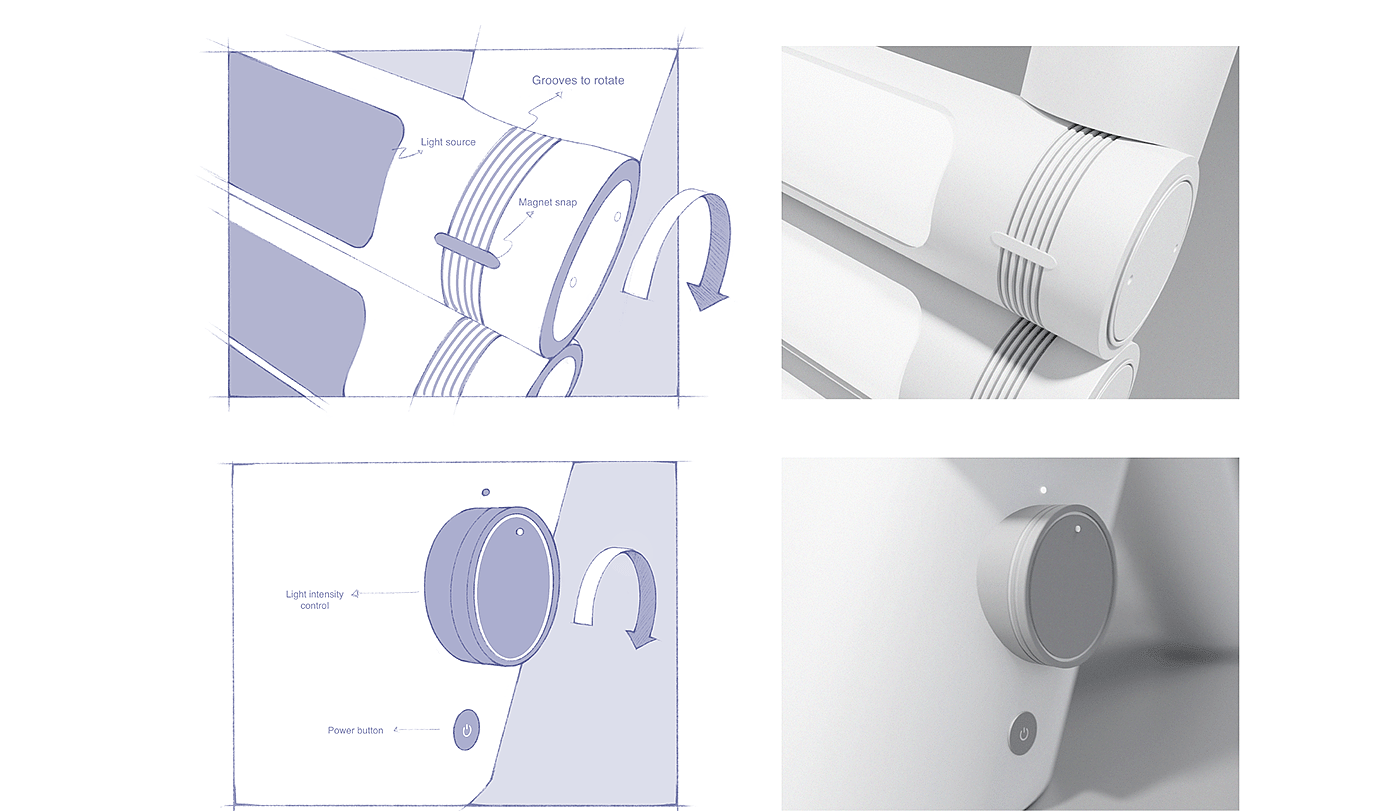 Grooves to rotate

Light source

Magnet snap

Light intensity control

Power button