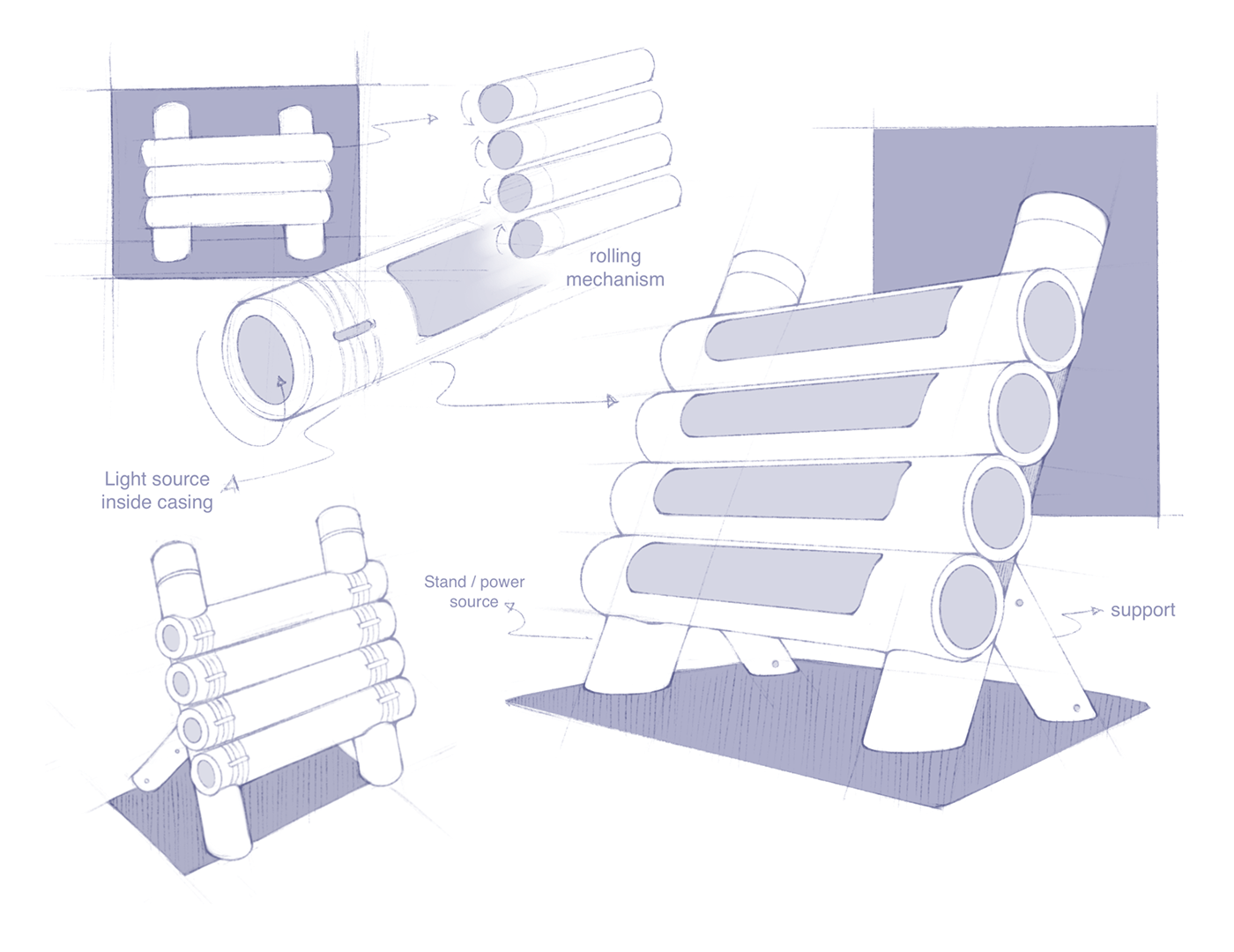 rolling mechanism

Light source inside casing

Stand / power source

support