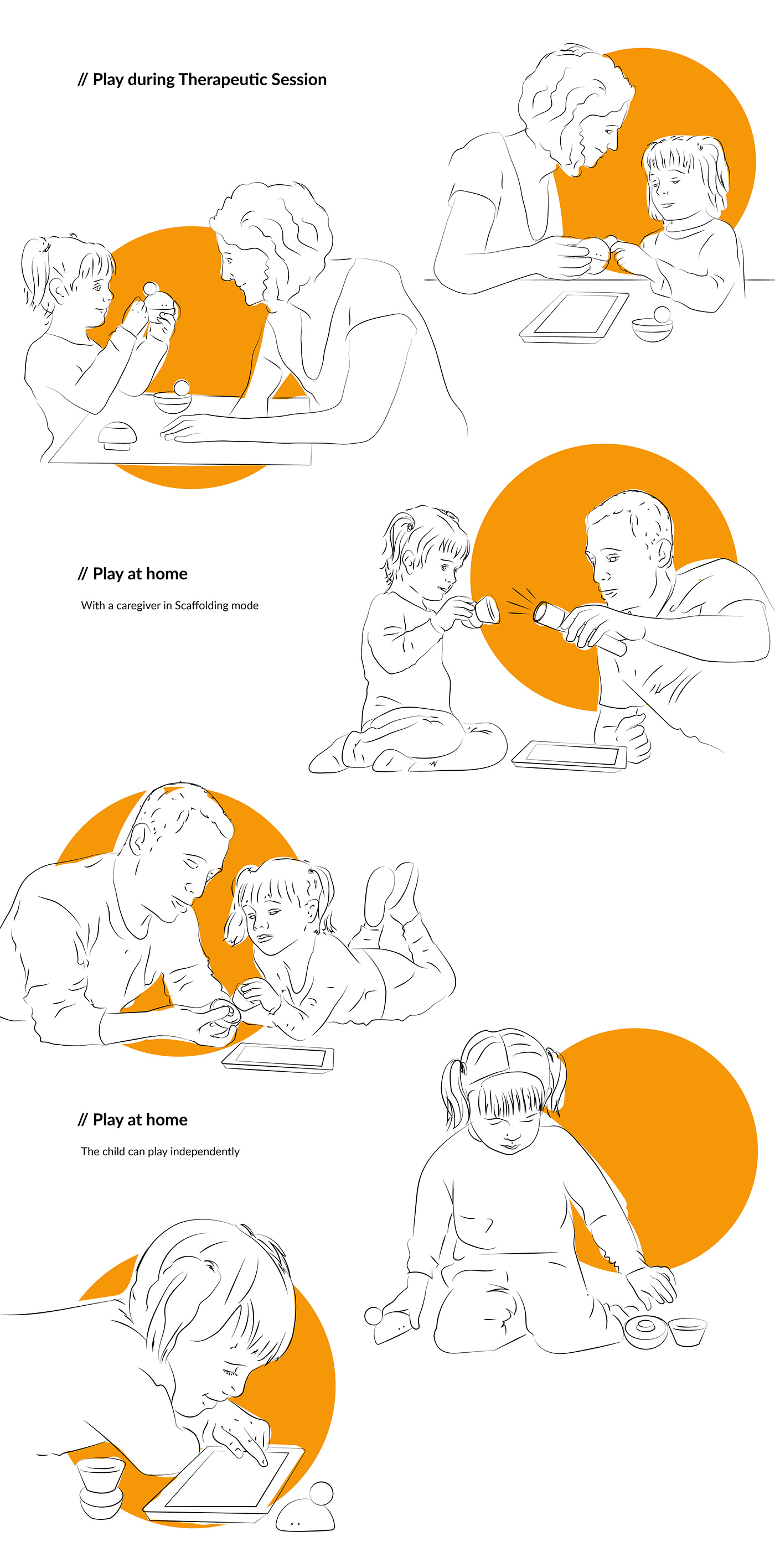 // Play during Therapeutic Session

// Play at home

With a caregiver in Scaffolding mode

// Play at home

The child can play independently