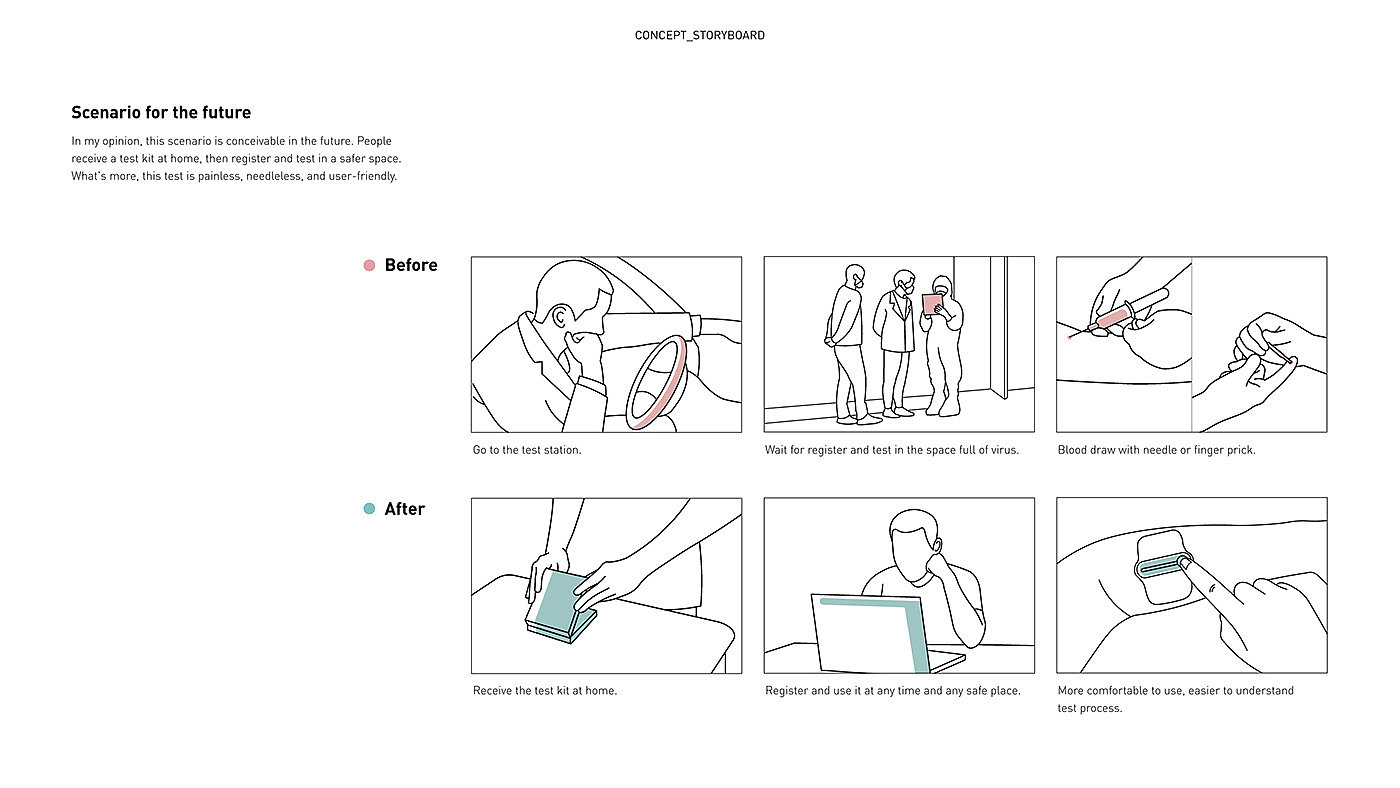 CONCEPT_STORYBOARD

Scenario for the future

In my opinion, this scenario is conceivable in the future. People receive a test kit at home, then register and test in a safer space. What's more, this test is painless, needleless, and user-friendly.

Before

Go to the test station.

Wait for register and test in the space full of virus.

Blood draw with needle or finger prick.

After

Receive the test kit at home.

Register and use it at any time and any safe place.

More comfortable to use, easier to understand test process.