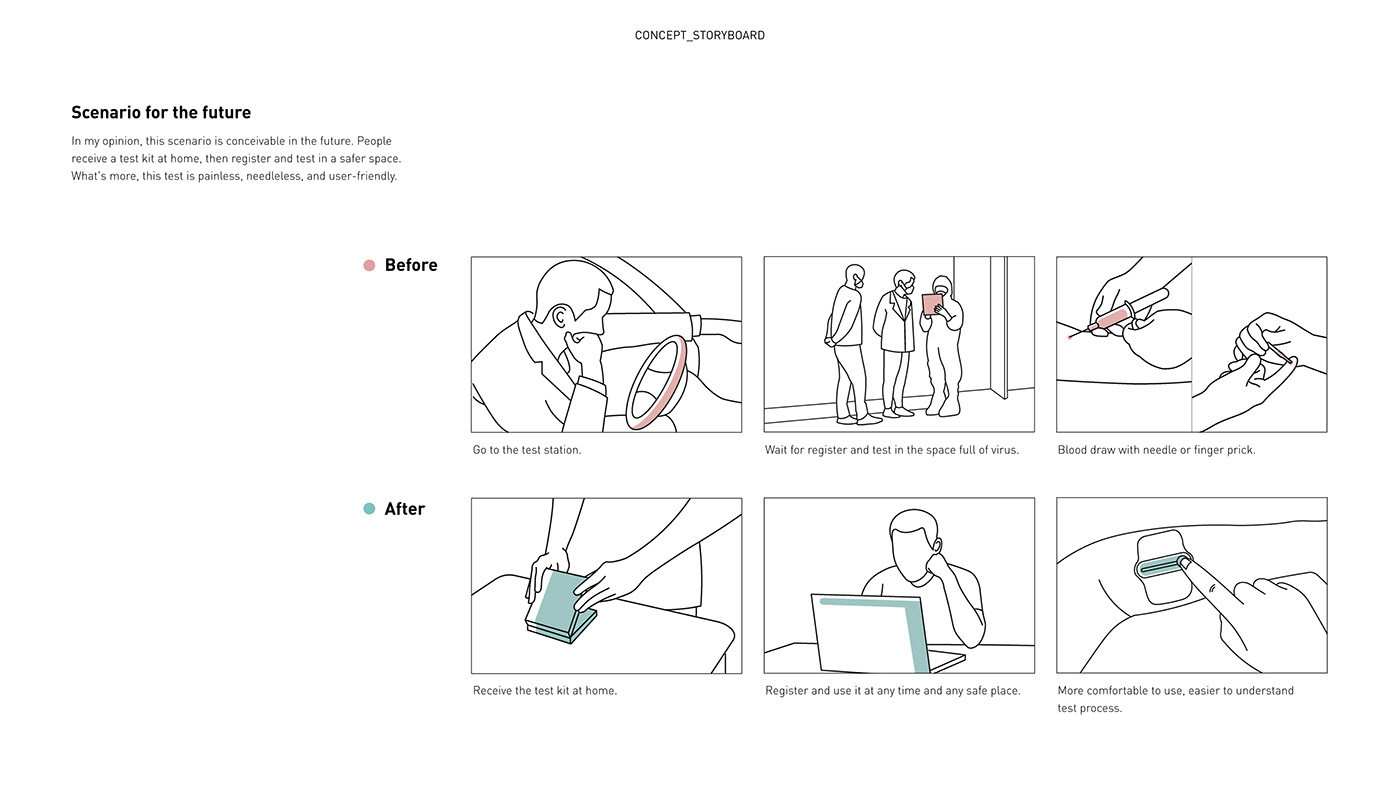 CONCEPT_STORYBOARD

Scenario for the future

In my opinion, this scenario is conceivable in the future. People receive a test kit at home, then register and test in a safer space. What's more, this test is painless, needleless, and user-friendly.

Before

Go to the test station.

Wait for register and test in the space full of virus.

Blood draw with needle or finger prick.

After

Receive the test kit at home.

Register and use it at any time and any safe place.

More comfortable to use, easier to understand test process.