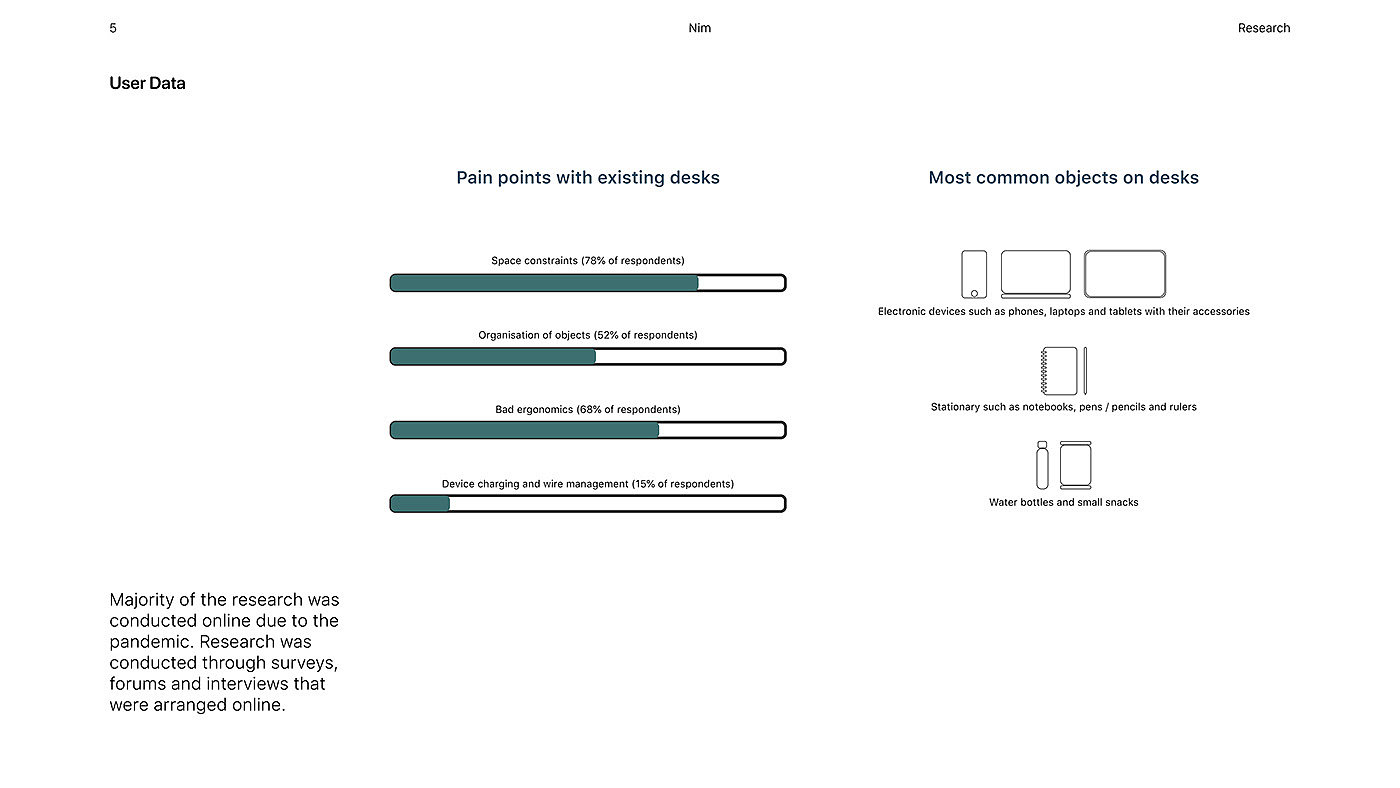 5

Nim

Research

User Data

Pain points with existing desks

Space constraints (78% of respondents)

Organisation of objects (52% of respondents)

Bad ergonomics (68% of respondents)

Device charging and wire management (15% of respondents)

Most common objects on desks

Electronic devices such as phones, laptops and tablets with their accessories

Stationary such as notebooks, pens / pencils and rulers

Water bottles and small snacks

Majority of the research was conducted online due to the pandemic. Research was conducted through surveys, forums and interviews that were arranged online.