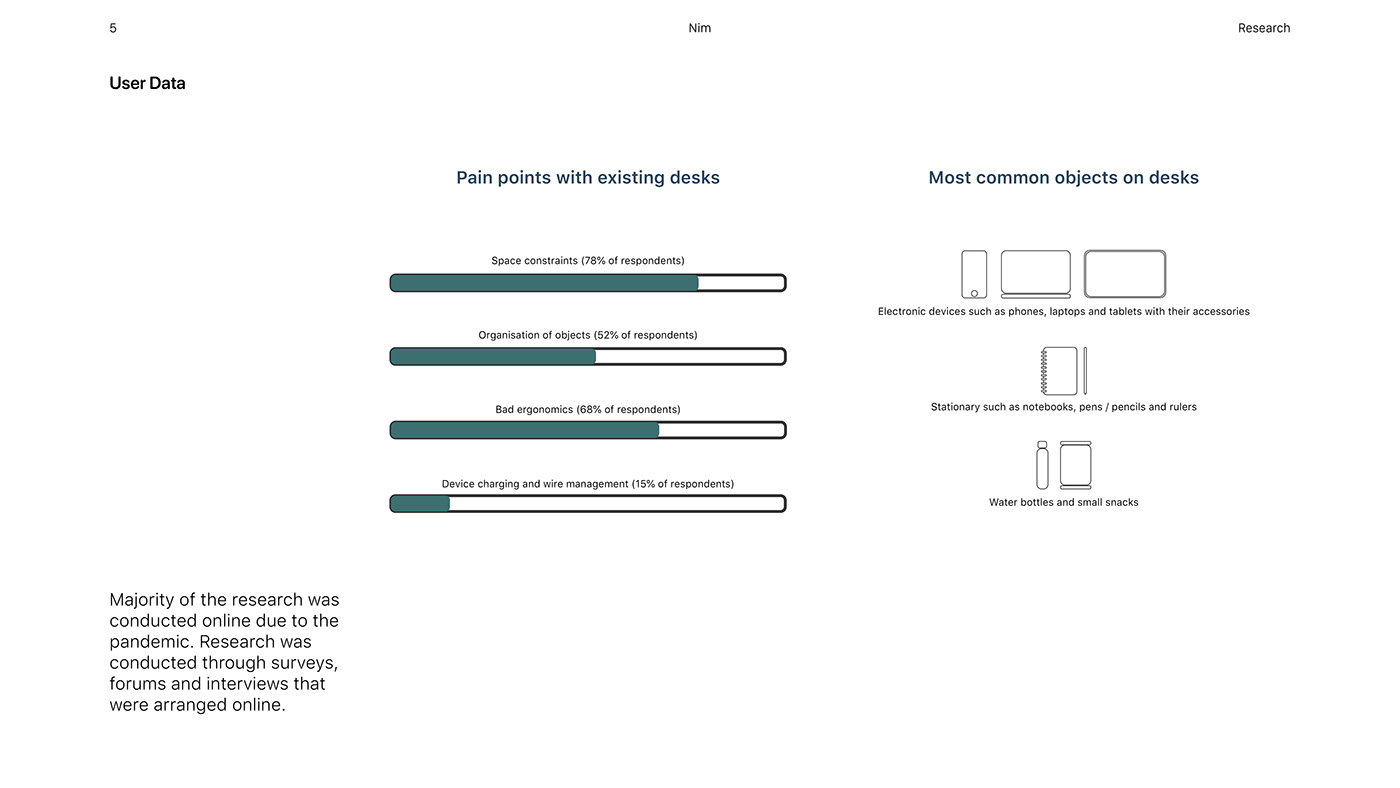 5

Nim

Research

User Data

Pain points with existing desks

Space constraints (78% of respondents)

Organisation of objects (52% of respondents)

Bad ergonomics (68% of respondents)

Device charging and wire management (15% of respondents)

Most common objects on desks

Electronic devices such as phones, laptops and tablets with their accessories

Stationary such as notebooks, pens / pencils and rulers

Water bottles and small snacks

Majority of the research was conducted online due to the pandemic. Research was conducted through surveys, forums and interviews that were arranged online.