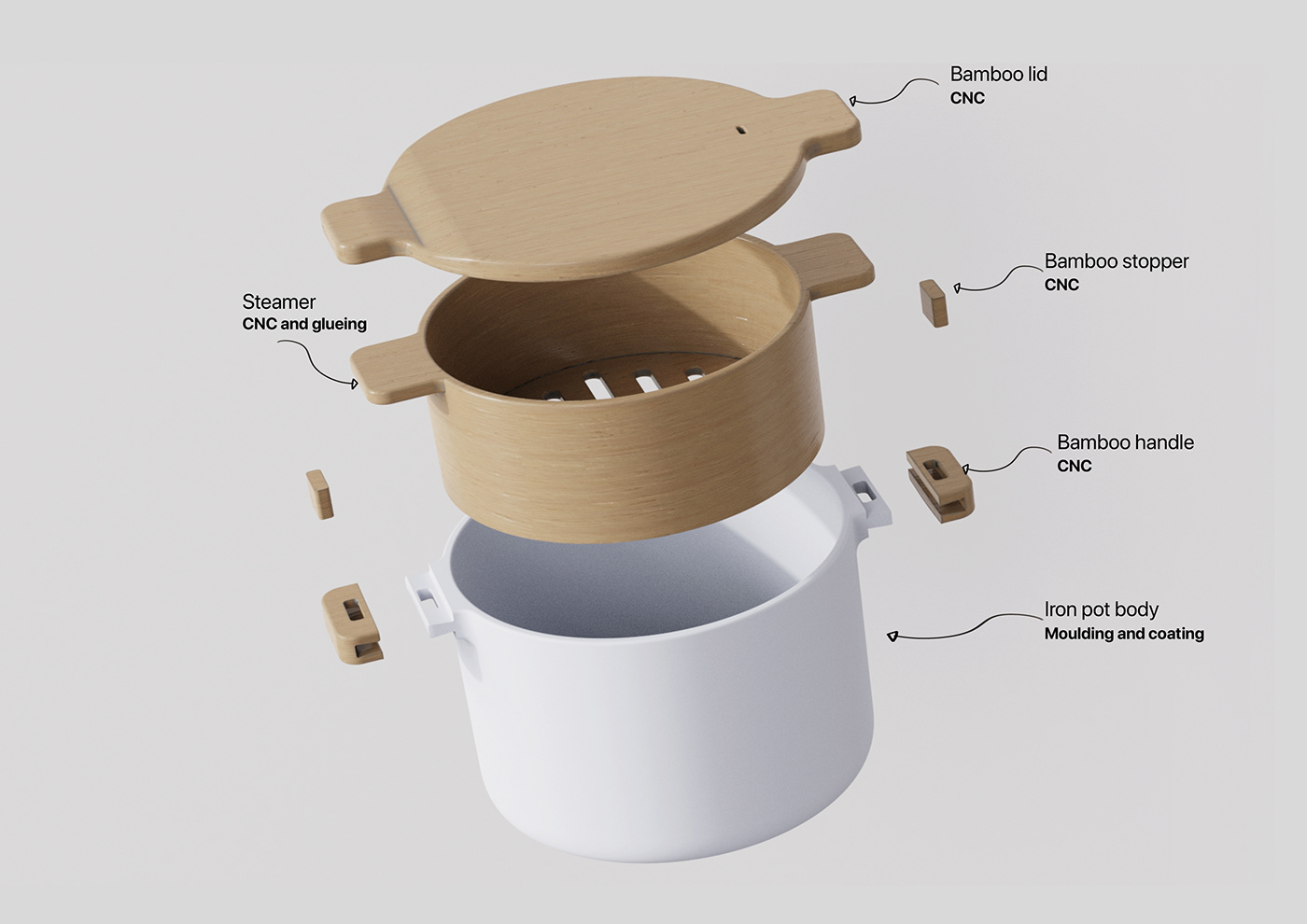 Bamboo lid
CNC

Bamboo stopper
CNC

Steamer
CNC and glueing

Bamboo handle
CNC

Iron pot body
Moulding and coating