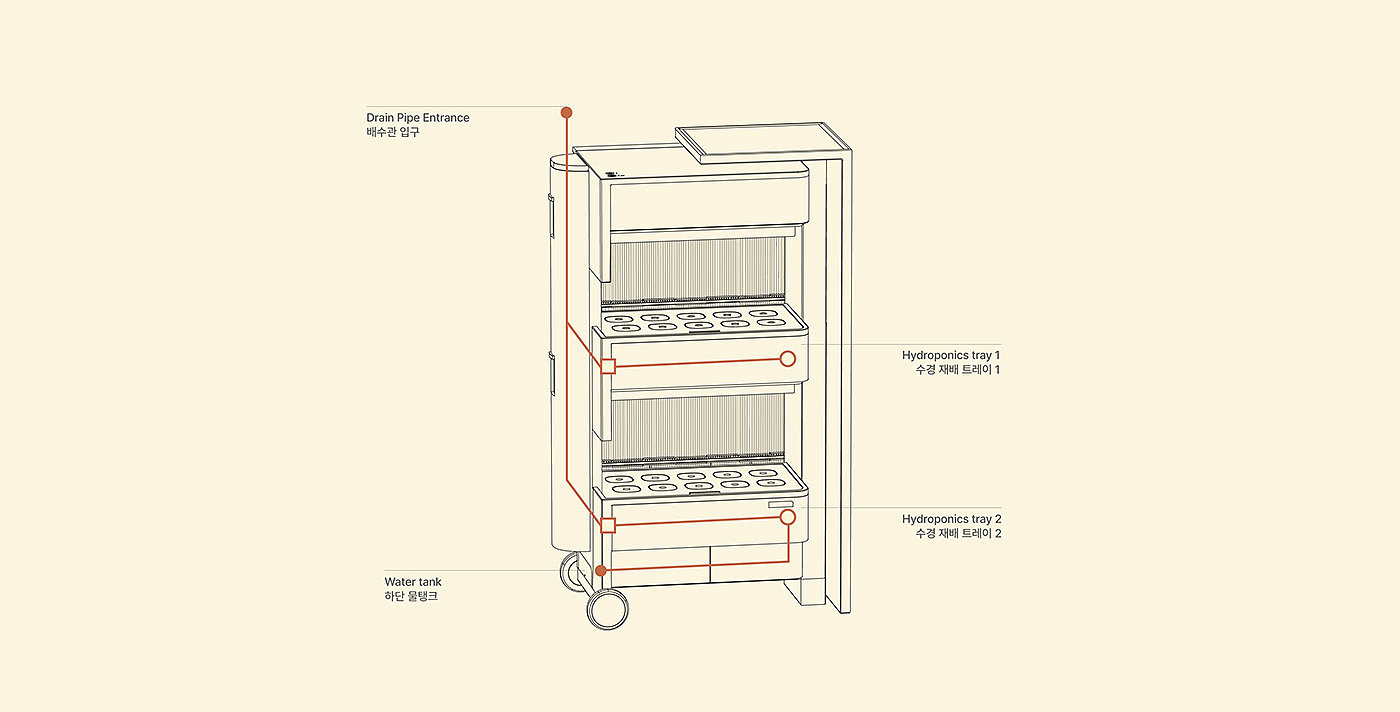 Drain Pipe Entrance
배수관 입구

Hydroponics tray 1
수경 재배 트레이 1

Hydroponics tray 2
수경 재배 트레이 2

Water tank
하단 물탱크