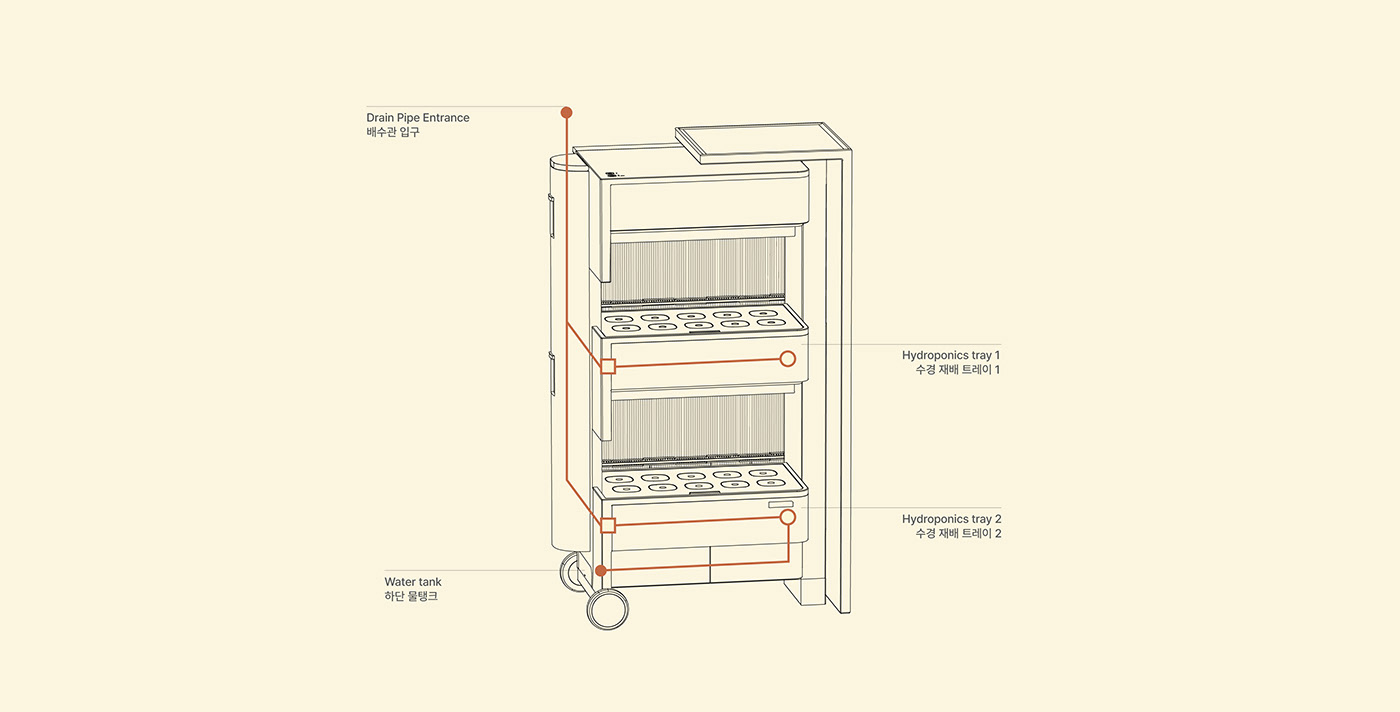 Drain Pipe Entrance
배수관 입구

Hydroponics tray 1
수경 재배 트레이 1

Hydroponics tray 2
수경 재배 트레이 2

Water tank
하단 물탱크