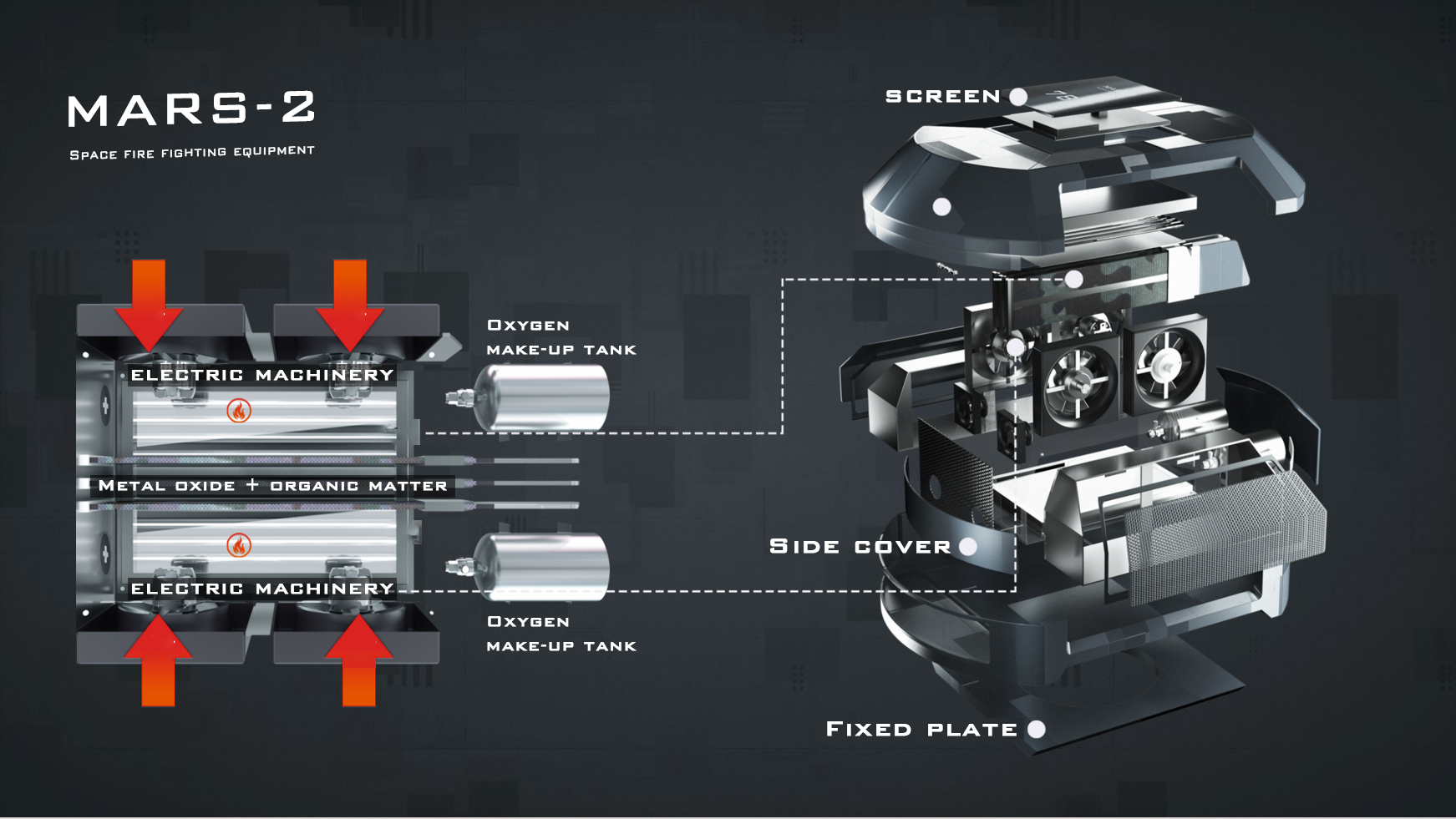 MARS-2

Space fire fighting equipment

ELECTRIC MACHINERY

Metal oxide + organic matter

ELECTRIC MACHINERY

Oxygen make-up tank

Oxygen make-up tank

SCREEN

Side cover

Fixed plate