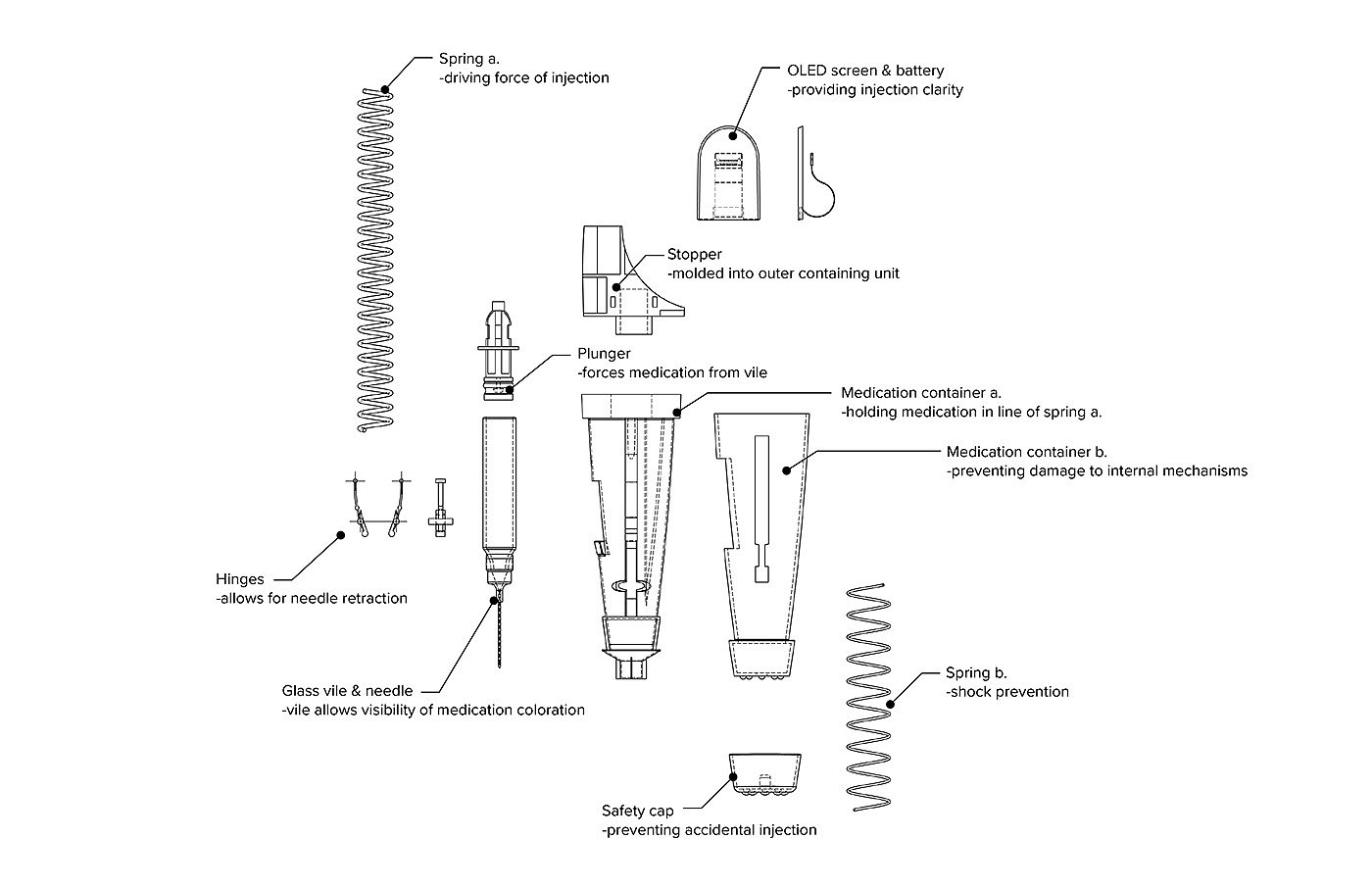 Spring a.
-driving force of injection

OLED screen & battery
-providing injection clarity

Stopper
-molded into outer containing unit

Plunger
-forces medication from vile

Medication container a.
-holding medication in line of spring a.

Medication container b.
-preventing damage to internal mechanisms

Hinges
-allows for needle retraction

Glass vile & needle
-vile allows visibility of medication coloration

Spring b.
-shock prevention

Safety cap
-preventing accidental injection