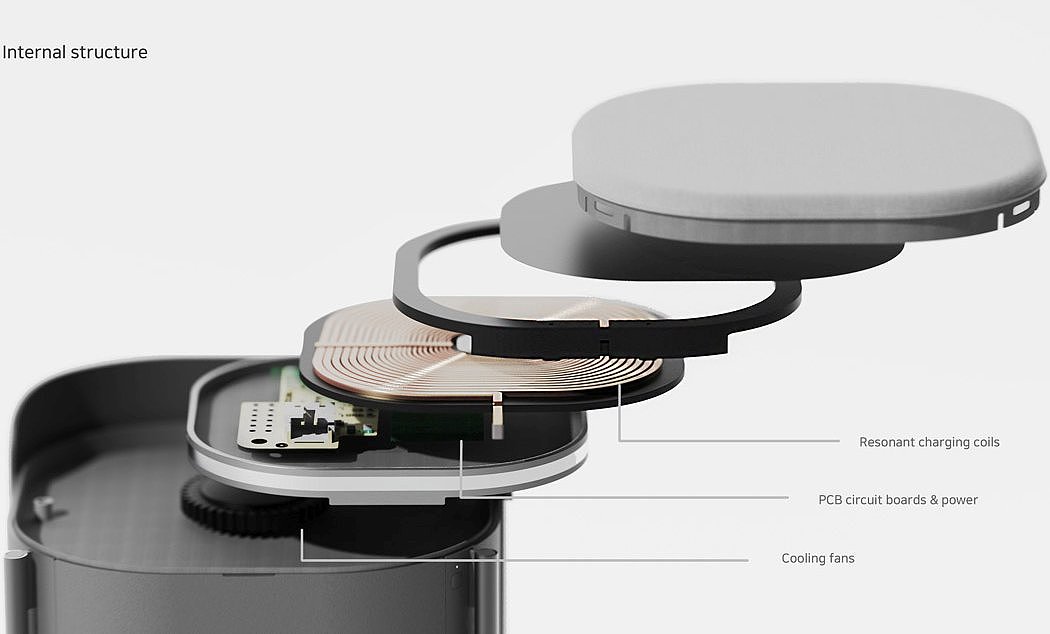 Internal structure

Resonant charging coils

PCB circuit boards & power

Cooling fans