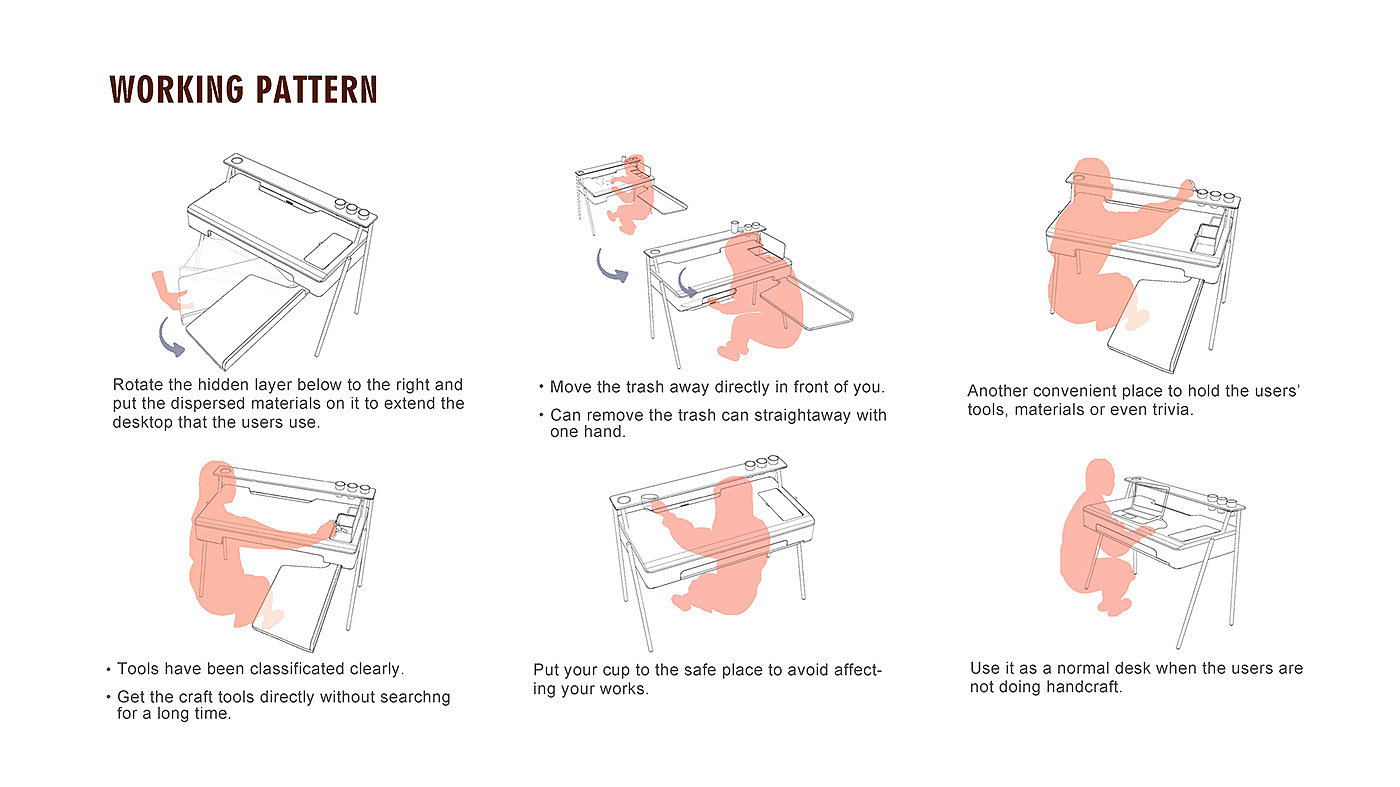 WORKING PATTERN

Rotate the hidden layer below to the right and put the dispersed materials on it to extend the desktop that the users use.

• Move the trash away directly in front of you.

• Can remove the trash can straightaway with one hand.

Another convenient place to hold the users' tools, materials or even trivia.

• Tools have been classificated clearly.

• Get the craft tools directly without searchng for a long time.

Put your cup to the safe place to avoid affecting your works.

Use it as a normal desk when the users are not doing handcraft.