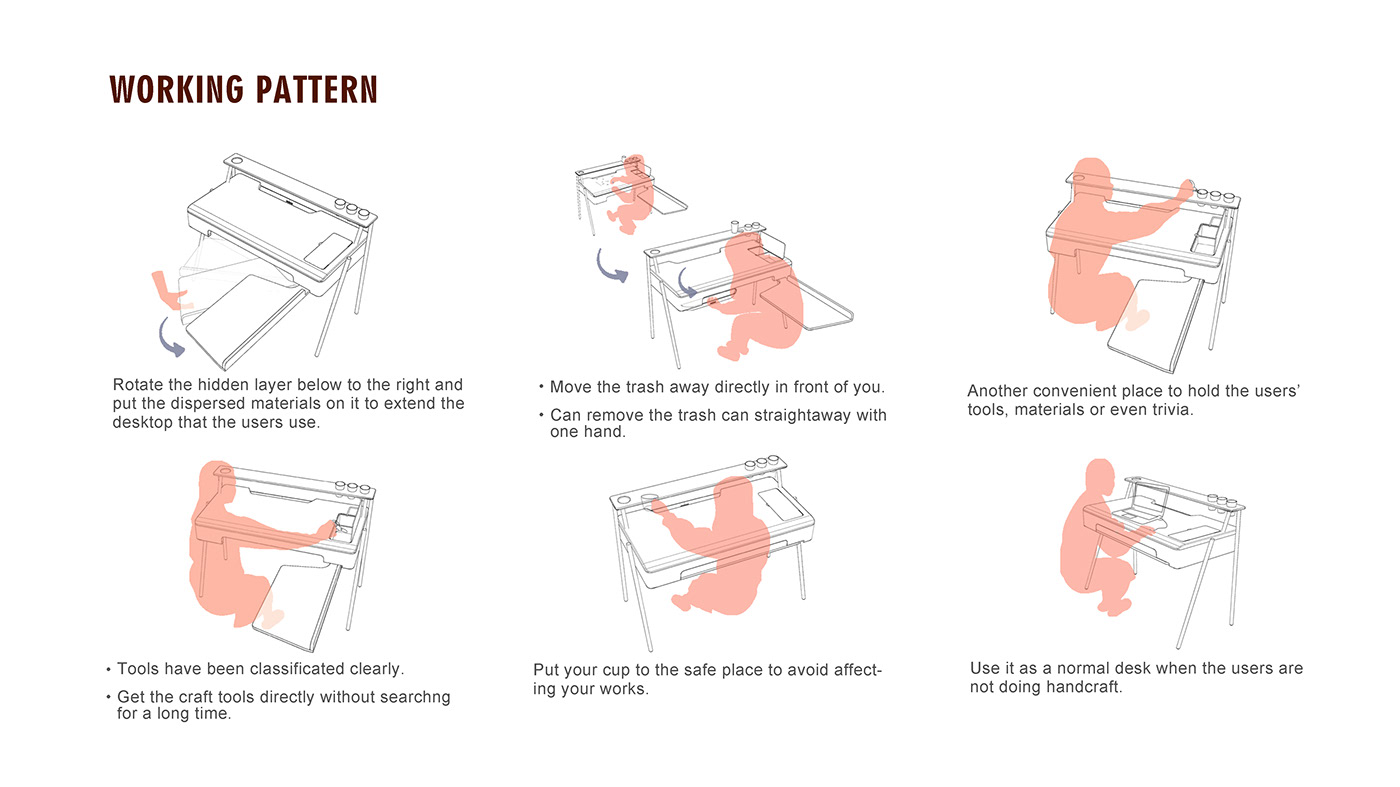 WORKING PATTERN

Rotate the hidden layer below to the right and put the dispersed materials on it to extend the desktop that the users use.

• Move the trash away directly in front of you.

• Can remove the trash can straightaway with one hand.

Another convenient place to hold the users' tools, materials or even trivia.

• Tools have been classificated clearly.

• Get the craft tools directly without searchng for a long time.

Put your cup to the safe place to avoid affecting your works.

Use it as a normal desk when the users are not doing handcraft.