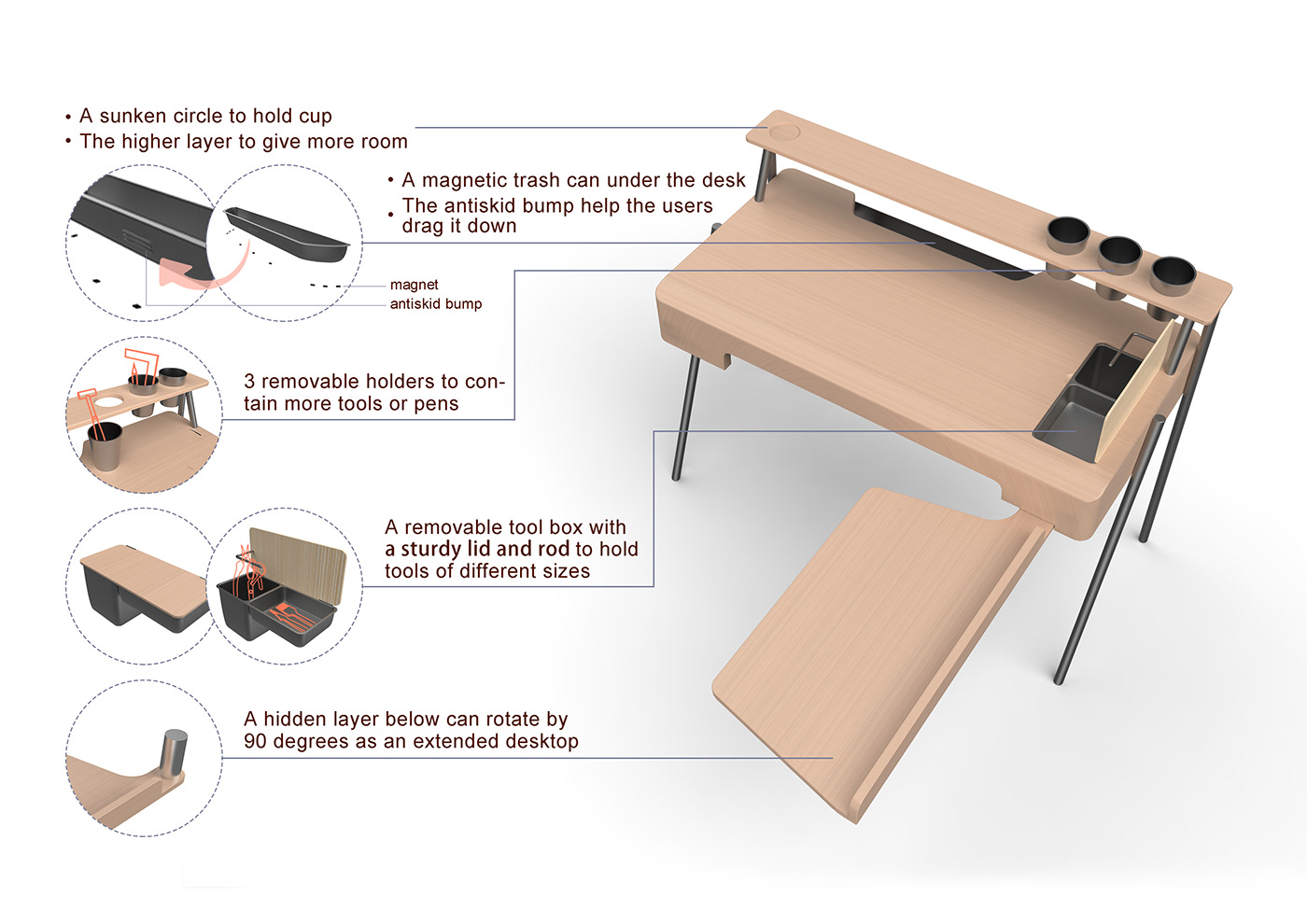 • A sunken circle to hold cup
• The higher layer to give more room

• A magnetic trash can under the desk
• The antiskid bump help the users drag it down

magnet
antiskid bump

3 removable holders to contain more tools or pens

A removable tool box with a sturdy lid and rod to hold tools of different sizes

A hidden layer below can rotate by 90 degrees as an extended desktop