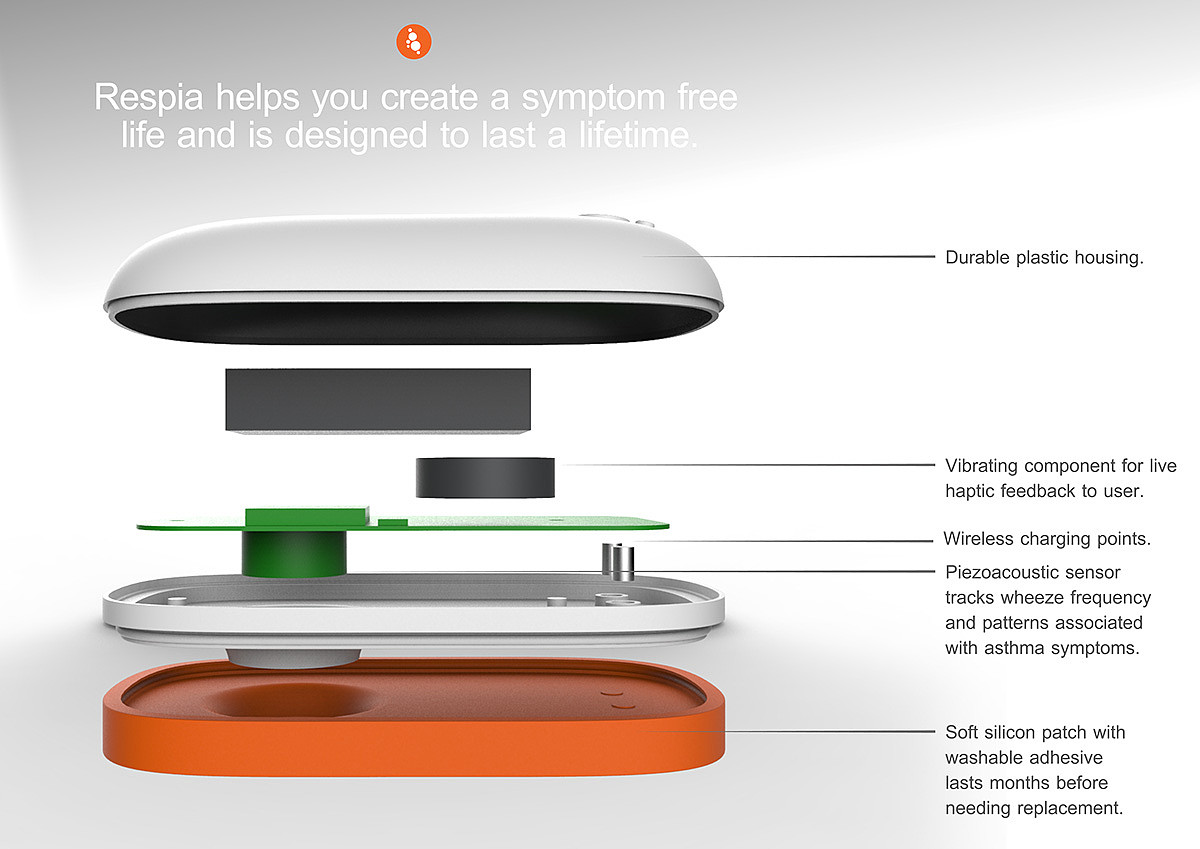 Respia helps you create a symptom free life and is designed to last a lifetime.

Durable plastic housing.

Vibrating component for live haptic feedback to user.

Wireless charging points.

Piezoacoustic sensor tracks wheeze frequency and patterns associated with asthma symptoms.

Soft silicon patch with washable adhesive lasts months before needing replacement.