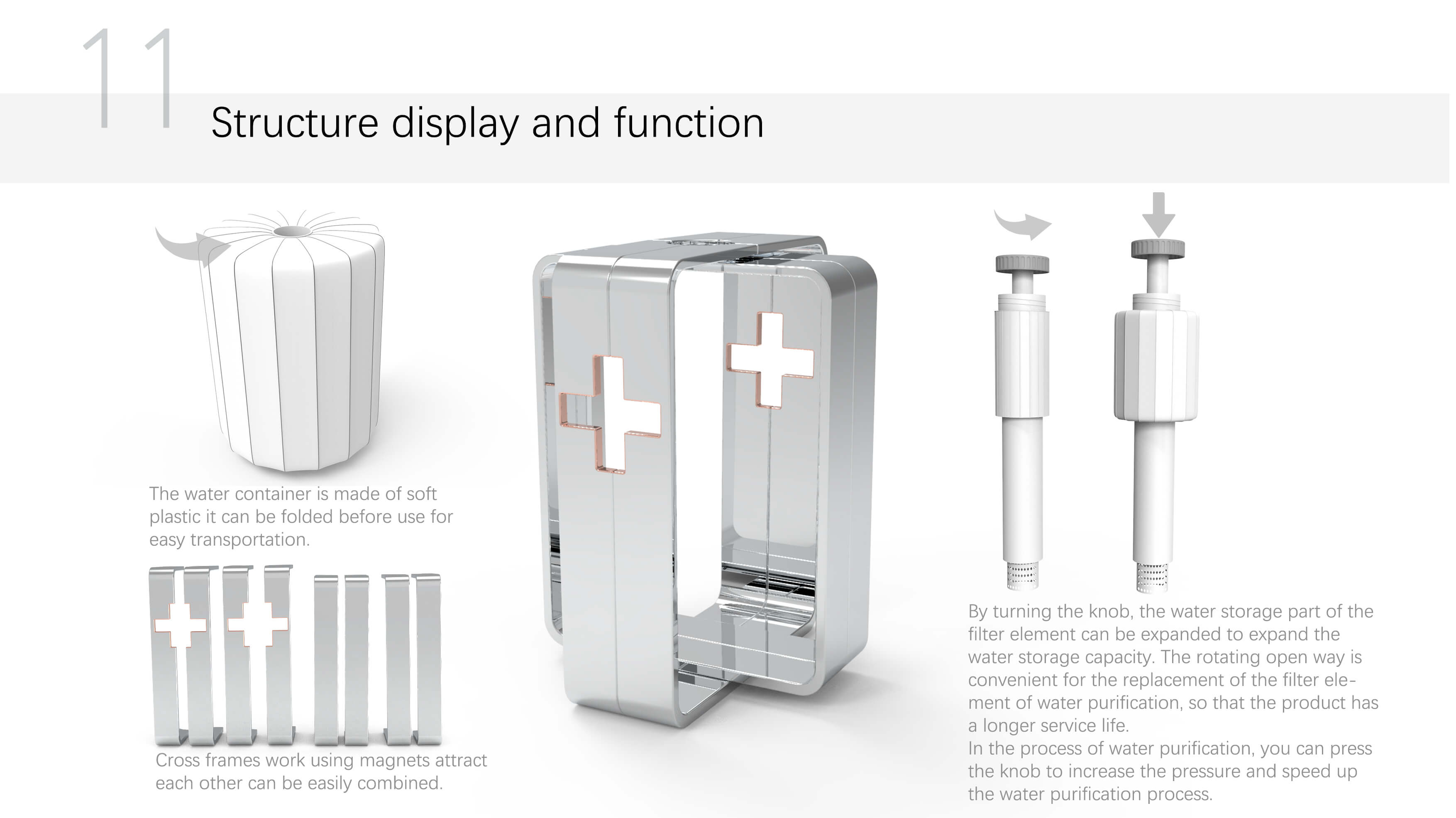 11

Structure display and function

The water container is made of soft plastic it can be folded before use for easy transportation.

Cross frames work using magnets attract each other can be easily combined.

By turning the knob, the water storage part of the filter element can be expanded to expand the water storage capacity. The rotating open way is convenient for the replacement of the filter element of water purification, so that the product has a longer service life.
In the process of water purification, you can press the knob to increase the pressure and speed up the water purification process.