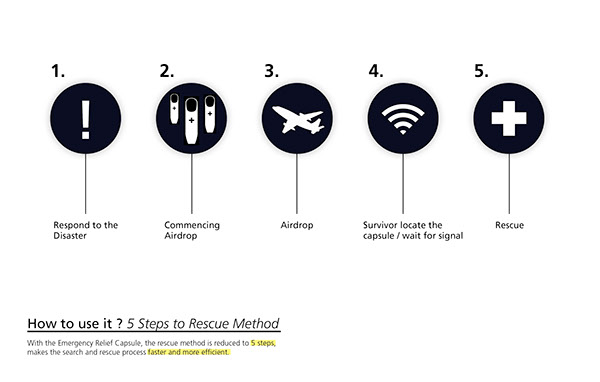 1.

!

Respond to the Disaster

2.

Commencing Airdrop

3.

Airdrop

4.

Survivor locate the capsule / wait for signal

5.

Rescue

How to use it ? 5 Steps to Rescue Method

With the Emergency Relief Capsule, the rescue method is reduced to 5 steps, makes the search and rescue process faster and more efficient.