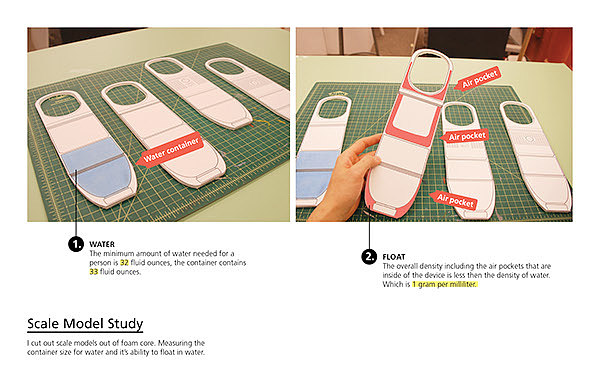 Water container

Air pocket

Air pocket

Air pocket

1. WATER
The minimum amount of water needed for a person is 32 fluid ounces, the container contains 33 fluid ounces.

2. FLOAT
The overall density including the air pockets that are inside of the device is less then the density of water. Which is 1 gram per milliliter.

Scale Model Study

I cut out scale models out of foam core. Measuring the container size for water and it's ability to float in water.