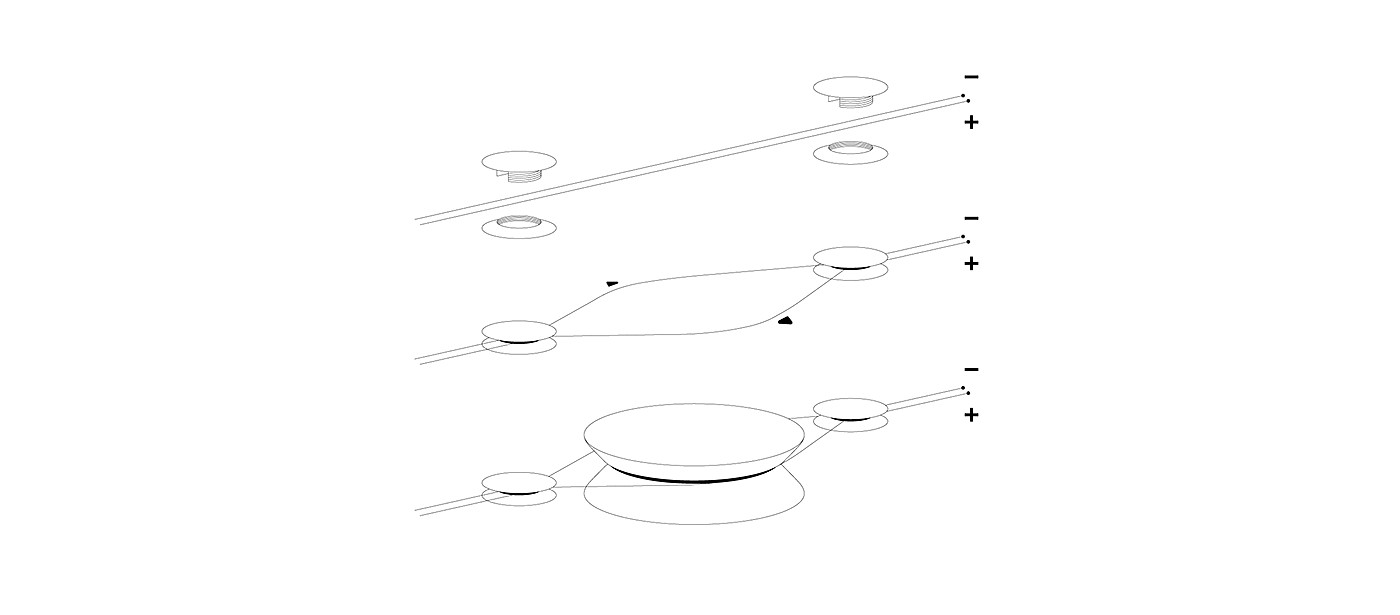 −
+
−
+
−
+