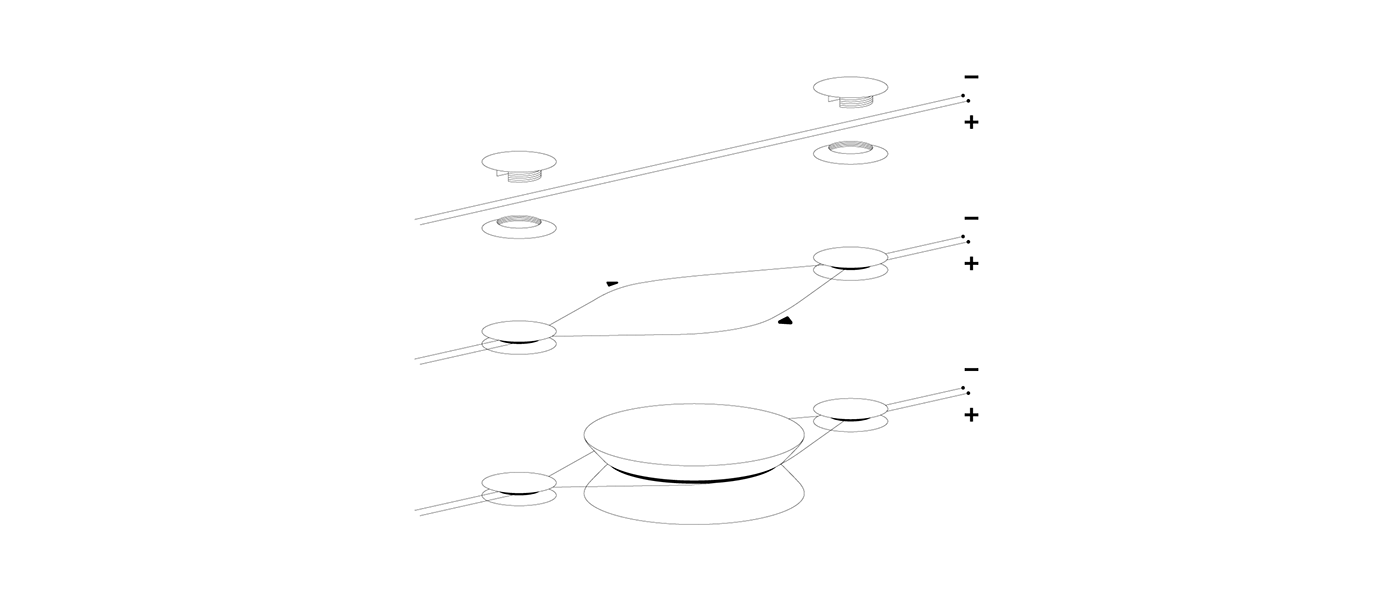 −
+
−
+
−
+