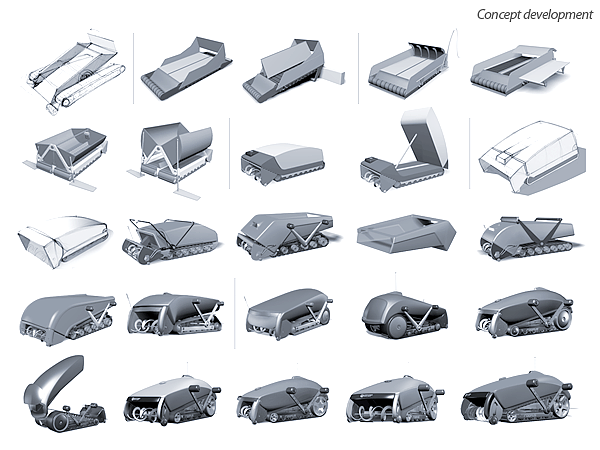 Concept development